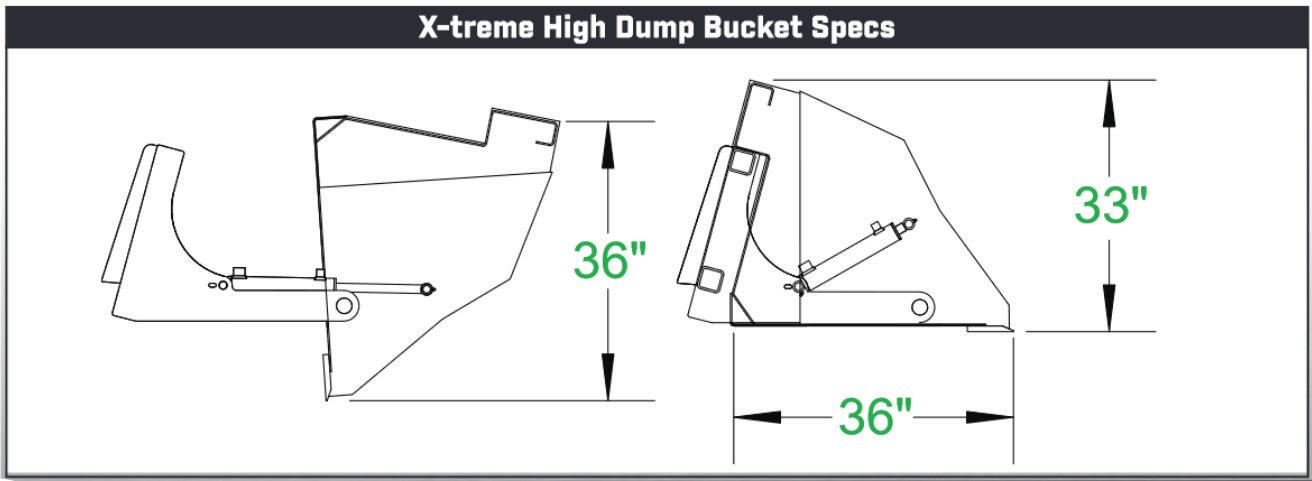 X-treme High Dump Bucket Specs

36"

33"

36"