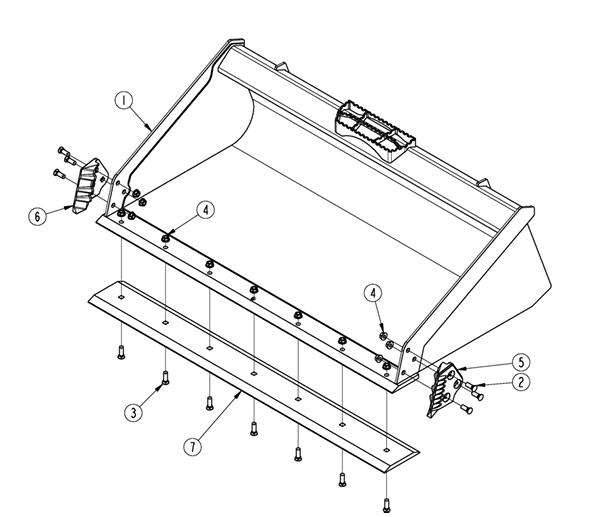 1
6
4
4
5
2
3
7