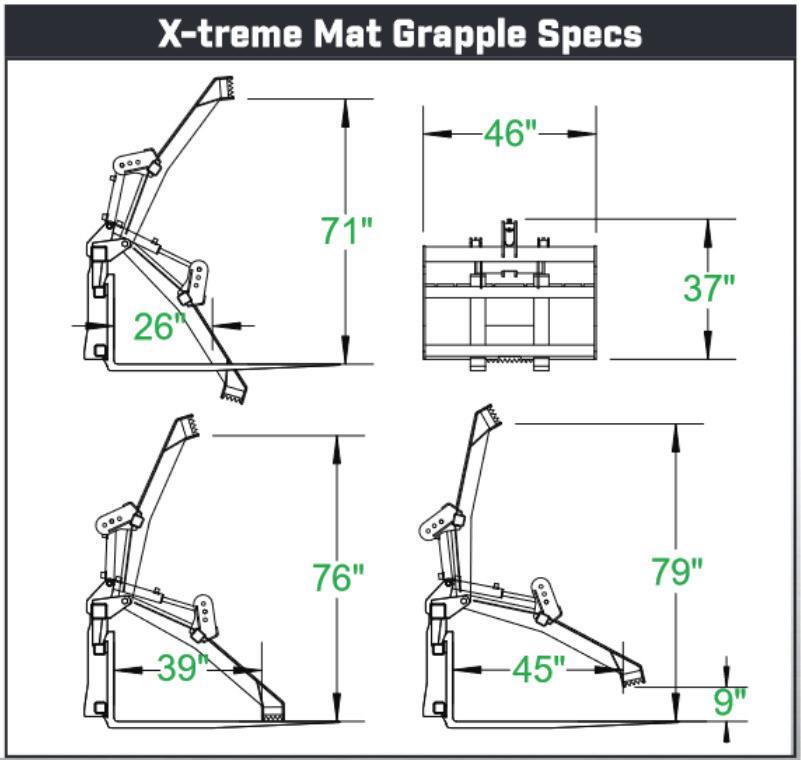 X-treme Mat Grapple Specs

71"

26"

46"

37"

76"

39"

79"

45"

9"