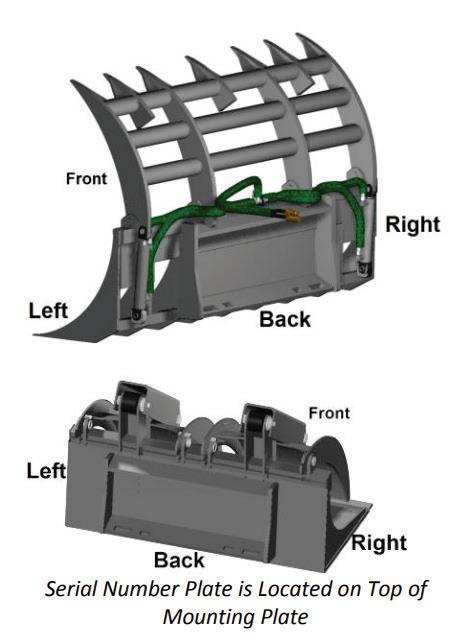 Front

Right

Left

Back

Front

Left

Right

Back

Serial Number Plate is Located on Top of Mounting Plate