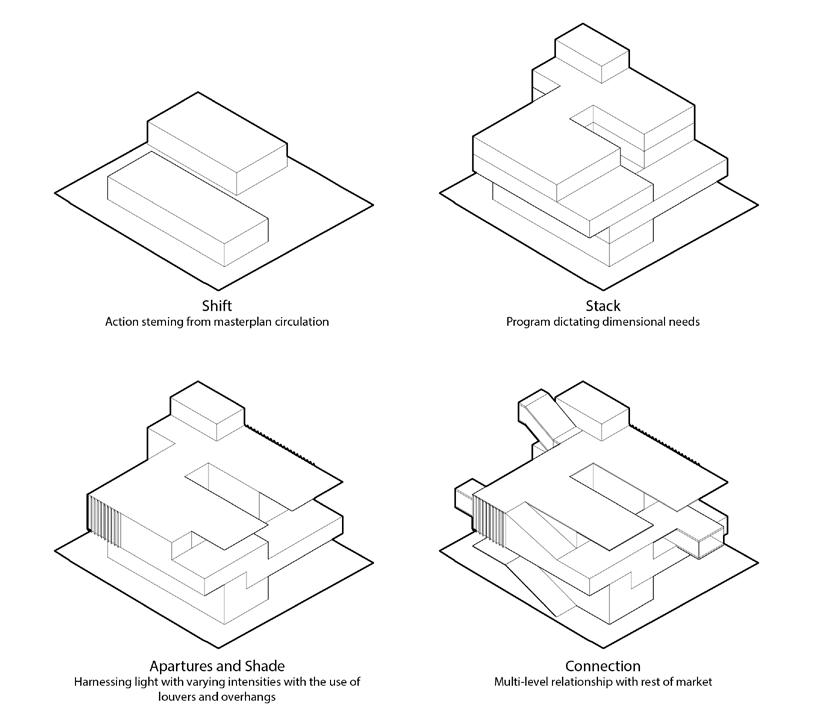 Shift
Action steming from masterplan circulation

Stack
Program dictating dimensional needs

Apartures and Shade
Harnessing light with varying intensities with the use of louvers and overhangs

Connection
Multi-level relationship with rest of market