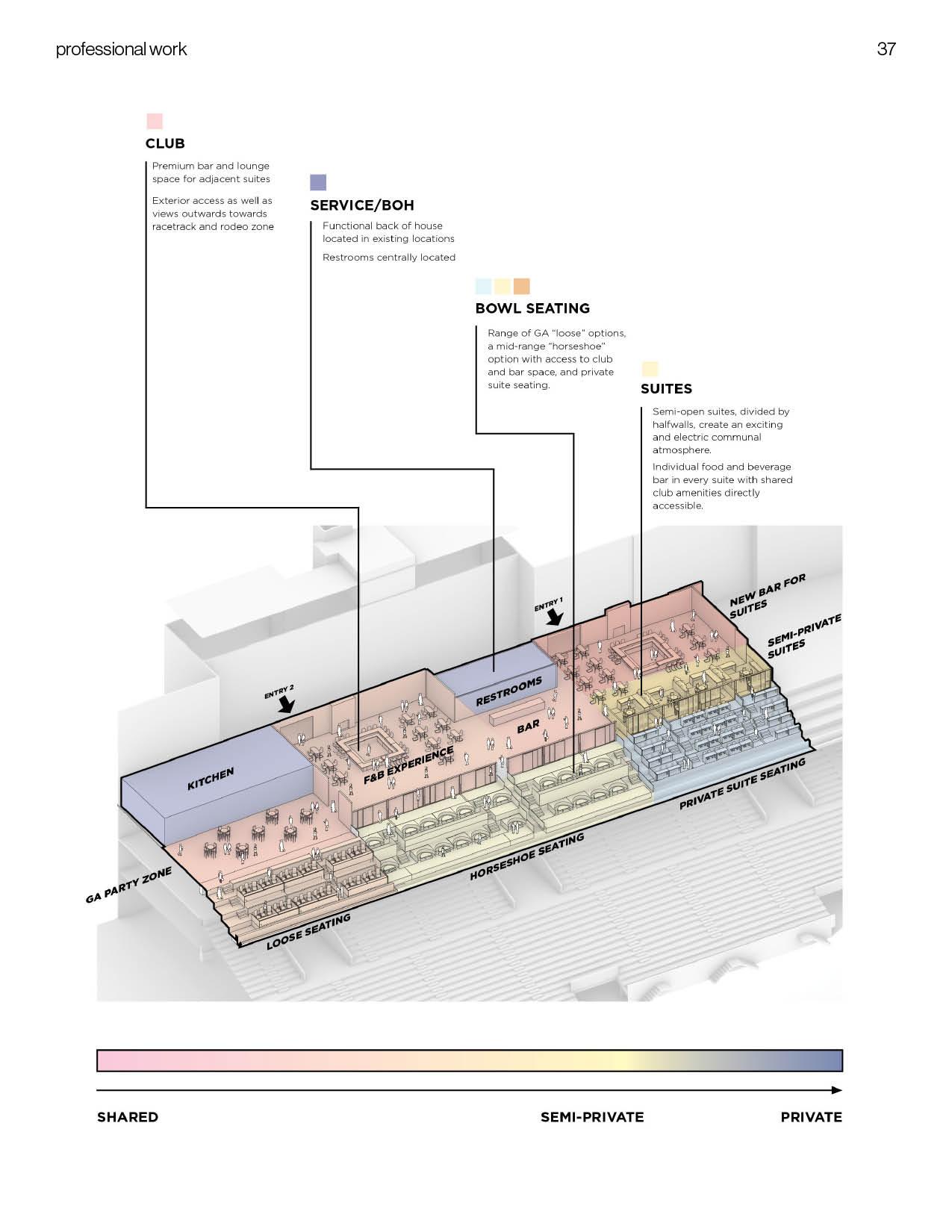 professional work

37

CLUB

Premium bar and lounge space for adjacent suites

Exterior access as well as views outwards towards racetrack and rodeo zone

SERVICE/BOH

Functional back of house located in existing locations

Restrooms centrally located

BOWL SEATING

Range of GA "loose" options, a mid-range "horseshoe" option with access to club and bar space, and private suite seating.

SUITES

Semi-open suites, divided by halfwalls, create an exciting and electric communal atmosphere.

Individual food and beverage bar in every suite with shared club amenities directly accessible.

ENTRY 1

NEW BAR FOR SUITES

SEMI-PRIVATE SUITES

ENTRY 2

RESTROOMS

BAR

KITCHEN

F&B EXPERIENCE

PRIVATE SUITE SEATING

HORSESHOE SEATING

GA PARTY ZONE

LOOSE SEATING

SHARED

SEMI-PRIVATE

PRIVATE