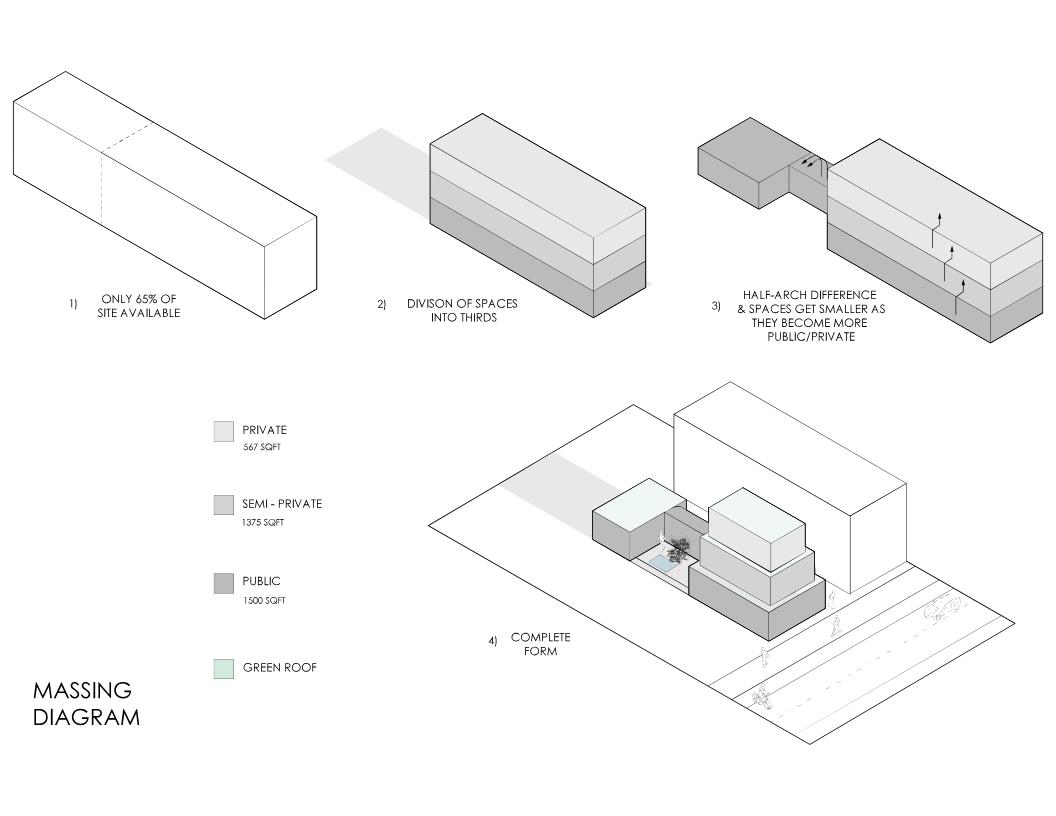 1) ONLY 65% OF SITE AVAILABLE

2) DIVISON OF SPACES INTO THIRDS

3) HALF-ARCH DIFFERENCE & SPACES GET SMALLER AS THEY BECOME MORE PUBLIC/PRIVATE

PRIVATE
567 SQFT

SEMI - PRIVATE
1375 SQFT

PUBLIC
1500 SQFT

GREEN ROOF

4) COMPLETE FORM

MASSING DIAGRAM