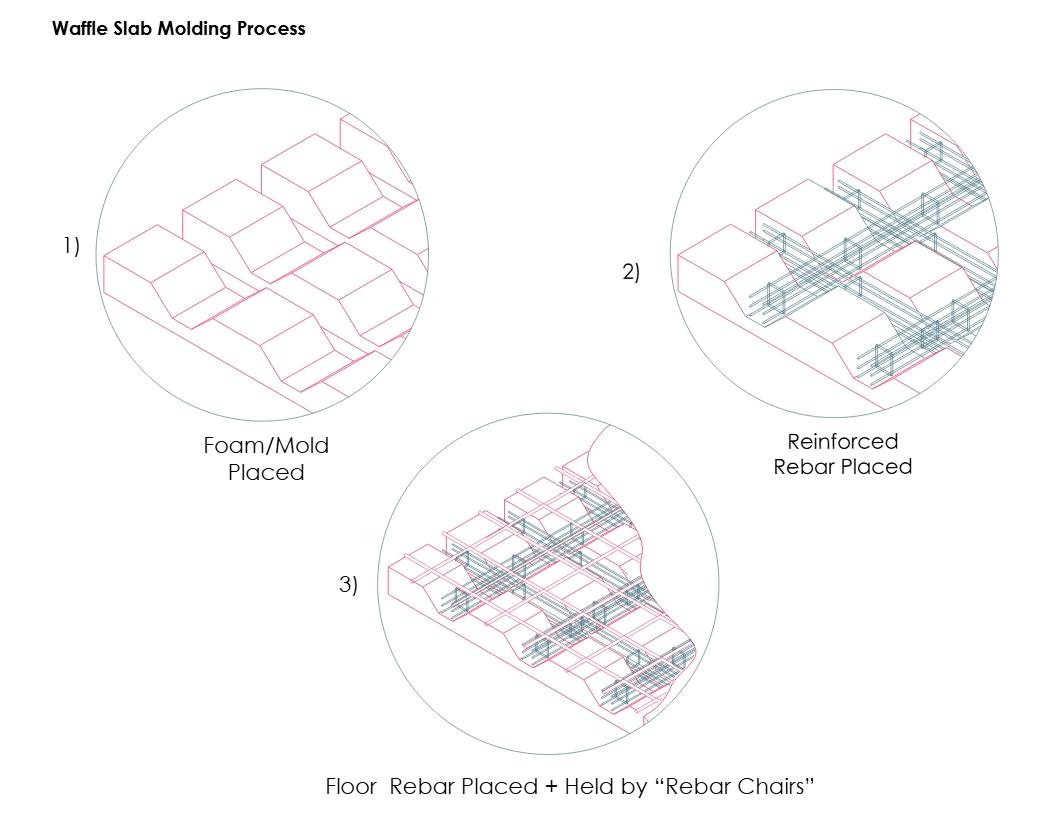 Waffle Slab Molding Process

1)

Foam/Mold Placed

2)

Reinforced Rebar Placed

3)

Floor  Rebar Placed + Held by “Rebar Chairs”