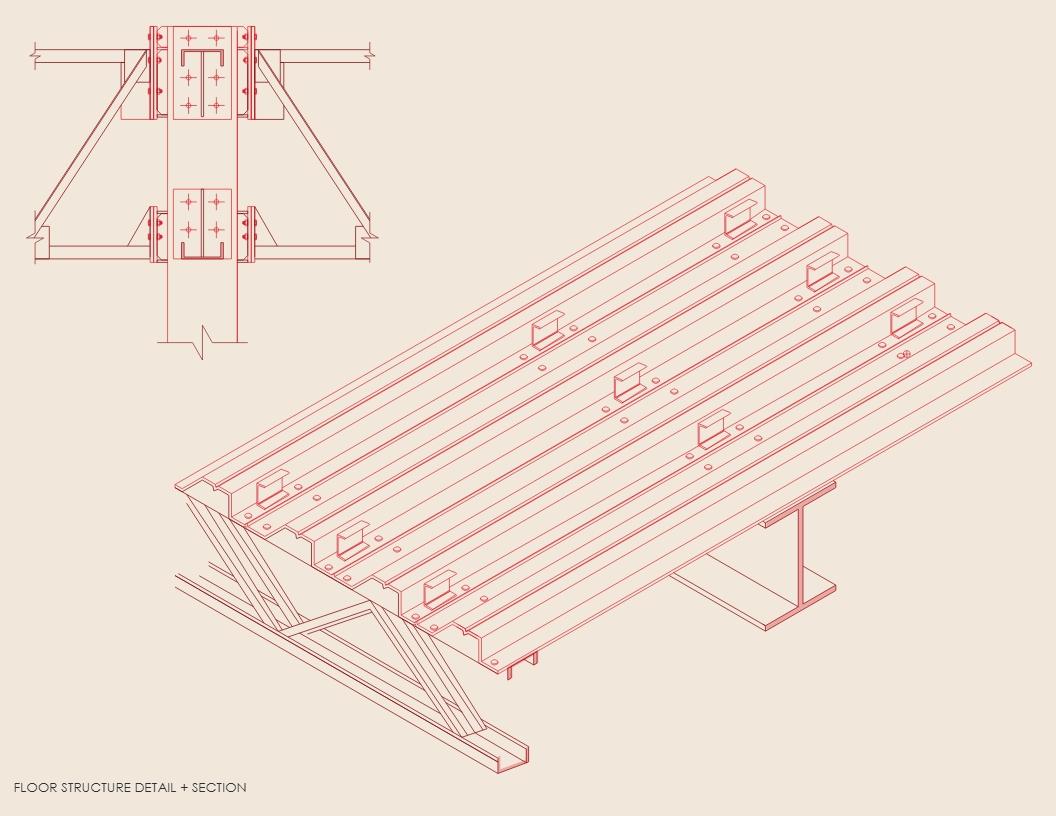 FLOOR STRUCTURE DETAIL + SECTION