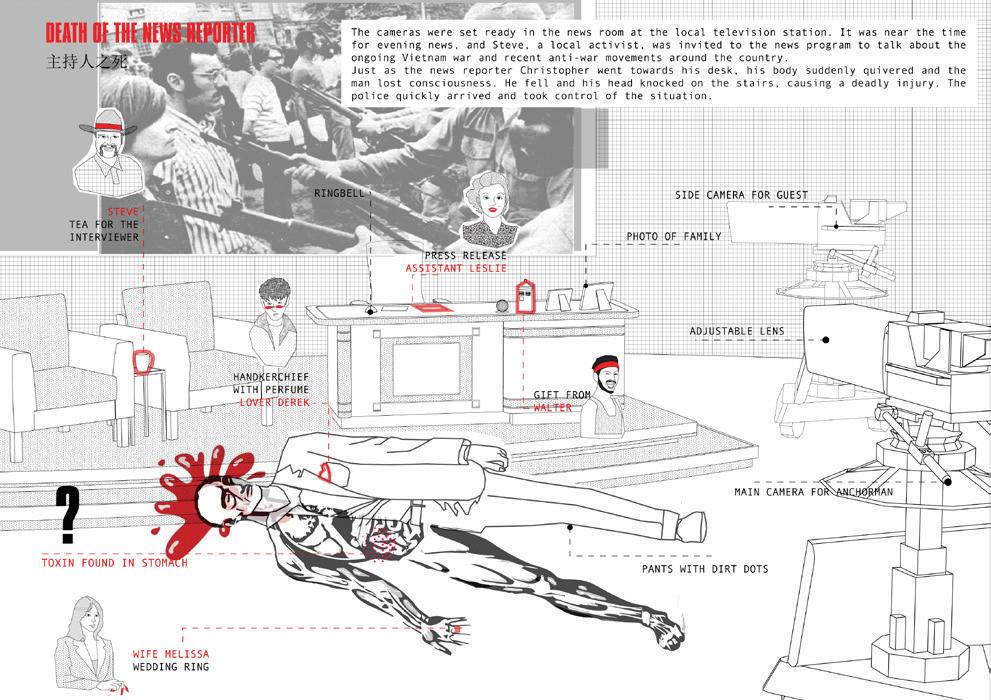 DEATH OF THE NEWS REPORTER
主持人之死

The cameras were set ready in the news room at the local television station. It was near the time for evening news, and Steve, a local activist, was invited to the news program to talk about the ongoing Vietnam war and recent anti-war movements around the country.
Just as the news reporter Christopher went towards his desk, his body suddenly quivered and the man lost consciousness. He fell and his head knocked on the stairs, causing a deadly injury. The police quickly arrived and took control of the situation.

STEVE
TEA FOR THE INTERVIEWER

RINGBELL

PRESS RELEASE
ASSISTANT LESLIE

SIDE CAMERA FOR GUEST

PHOTO OF FAMILY

ADJUSTABLE LENS

HANDKERCHIEF WITH PERFUME
LOVER DEREK

GIFT FROM
WALTER

MAIN CAMERA FOR ANCHORMAN

?

TOXIN FOUND IN STOMACH

PANTS WITH DIRT DOTS

WIFE MELISSA
WEDDING RING