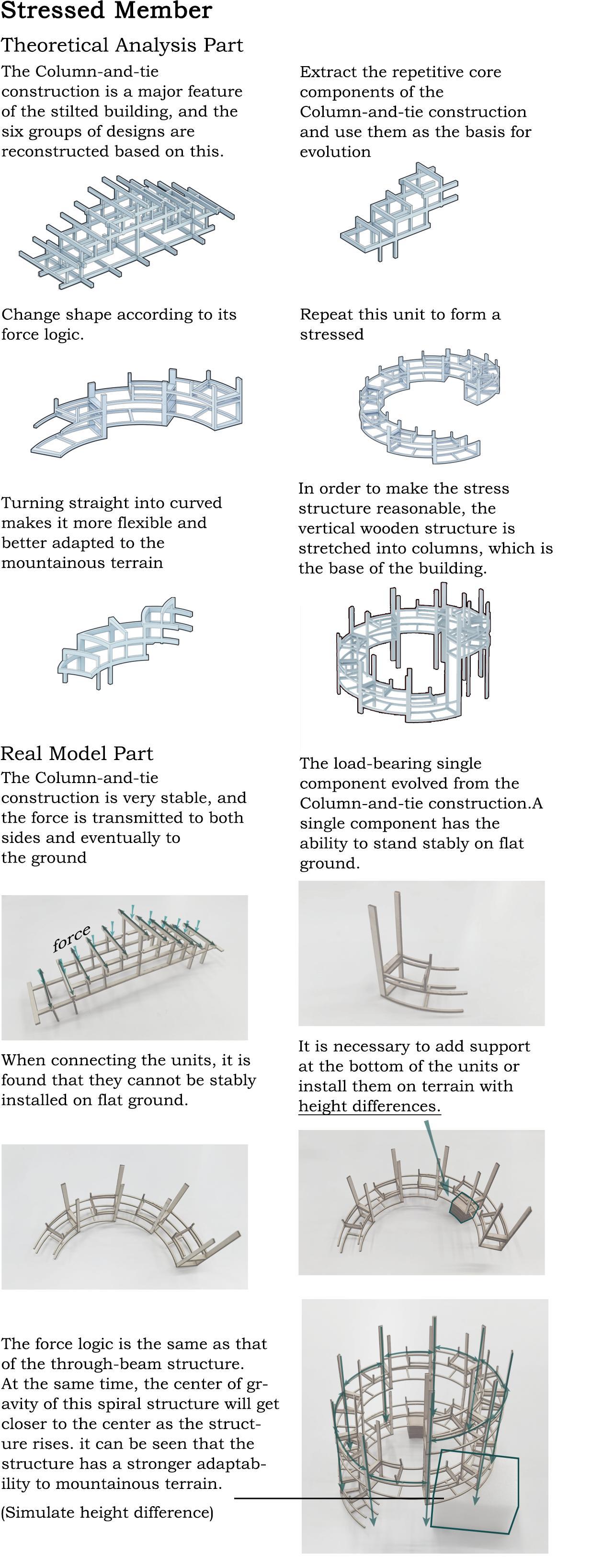 Stressed Member

Theoretical Analysis Part

The Column-and-tie construction is a major feature of the stilted building, and the six groups of designs are reconstructed based on this.

Extract the repetitive core components of the Column-and-tie construction and use them as the basis for evolution

Change shape according to its force logic.

Repeat this unit to form a stressed

Turning straight into curved makes it more flexible and better adapted to the mountainous terrain

In order to make the stress structure reasonable, the vertical wooden structure is stretched into columns, which is the base of the building.

Real Model Part

The Column-and-tie construction is very stable, and the force is transmitted to both sides and eventually to the ground

The load-bearing single component evolved from the Column-and-tie construction.A single component has the ability to stand stably on flat ground.

force

When connecting the units, it is found that they cannot be stably installed on flat ground.

It is necessary to add support at the bottom of the units or install them on terrain with height differences.

The force logic is the same as that of the through-beam structure. At the same time, the center of gravity of this spiral structure will get closer to the center as the structure rises. it can be seen that the structure has a stronger adaptability to mountainous terrain.

(Simulate height difference)