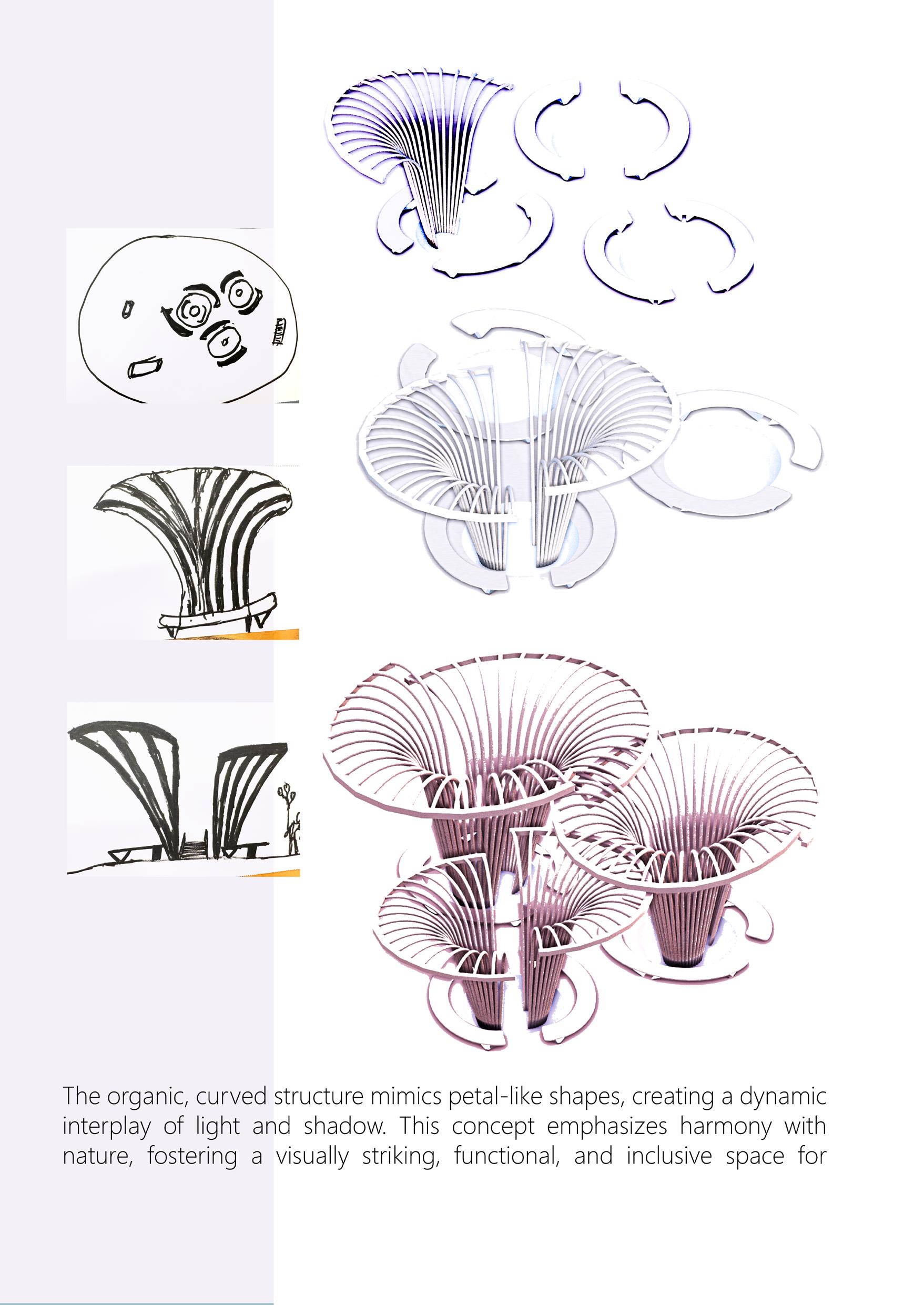 The organic, curved structure mimics petal-like shapes, creating a dynamic interplay of light and shadow. This concept emphasizes harmony with nature, fostering a visually striking, functional, and inclusive space for