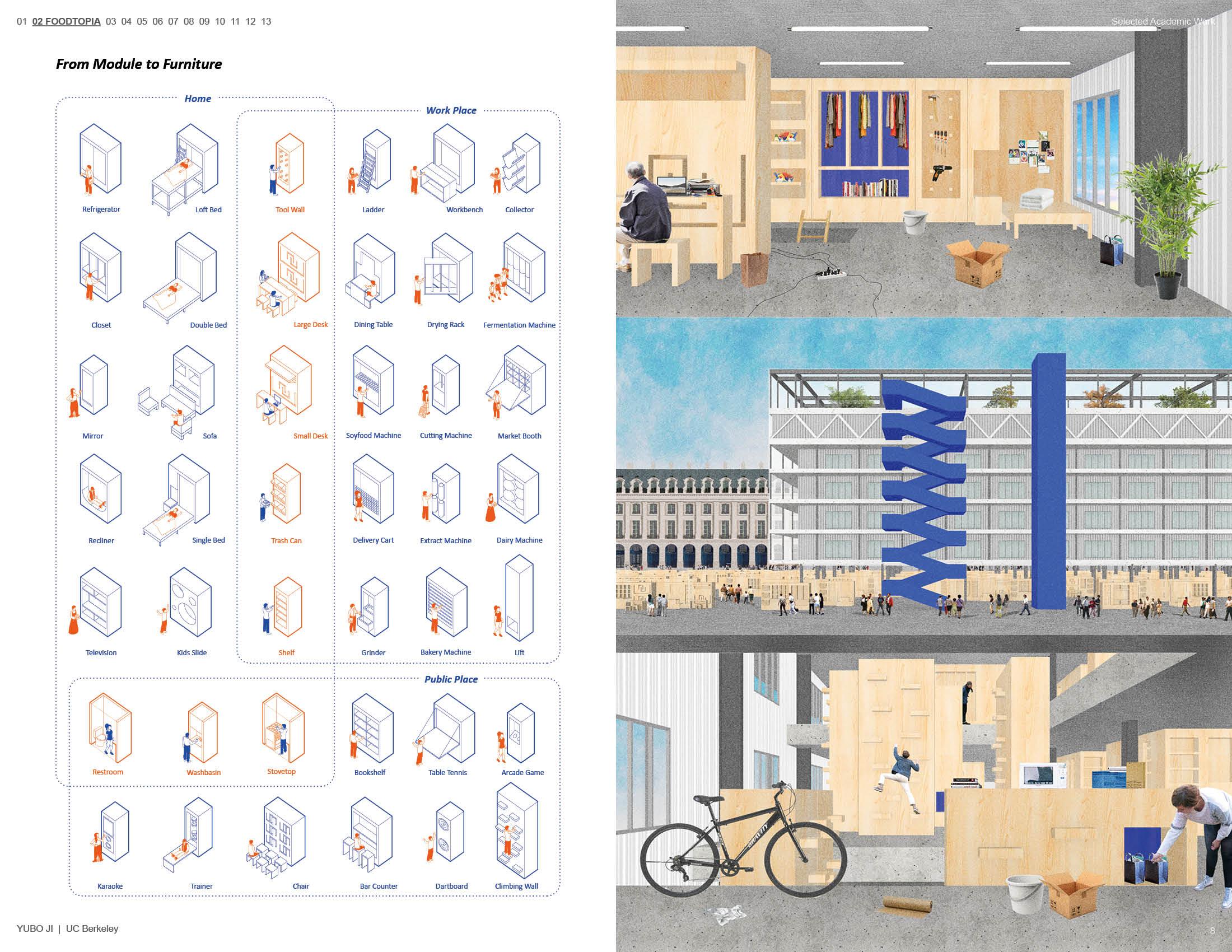 01 02 FOODTOPIA 03 04 05 06 07 08 09 10 11 12 13

Selected Academic Work

From Module to Furniture

Home

Work Place

Refrigerator
Loft Bed
Tool Wall
Ladder
Workbench
Collector

Closet
Double Bed
Large Desk
Dining Table
Drying Rack
Fermentation Machine

Mirror
Sofa
Small Desk
Soyfood Machine
Cutting Machine
Market Booth

Recliner
Single Bed
Trash Can
Delivery Cart
Extract Machine
Dairy Machine

Television
Kids Slide
Shelf
Grinder
Bakery Machine
Lift

Public Place

Restroom
Washbasin
Stovetop
Bookshelf
Table Tennis
Arcade Game

Karaoke
Trainer
Chair
Bar Counter
Dartboard
Climbing Wall

YUBO JI | UC Berkeley

8