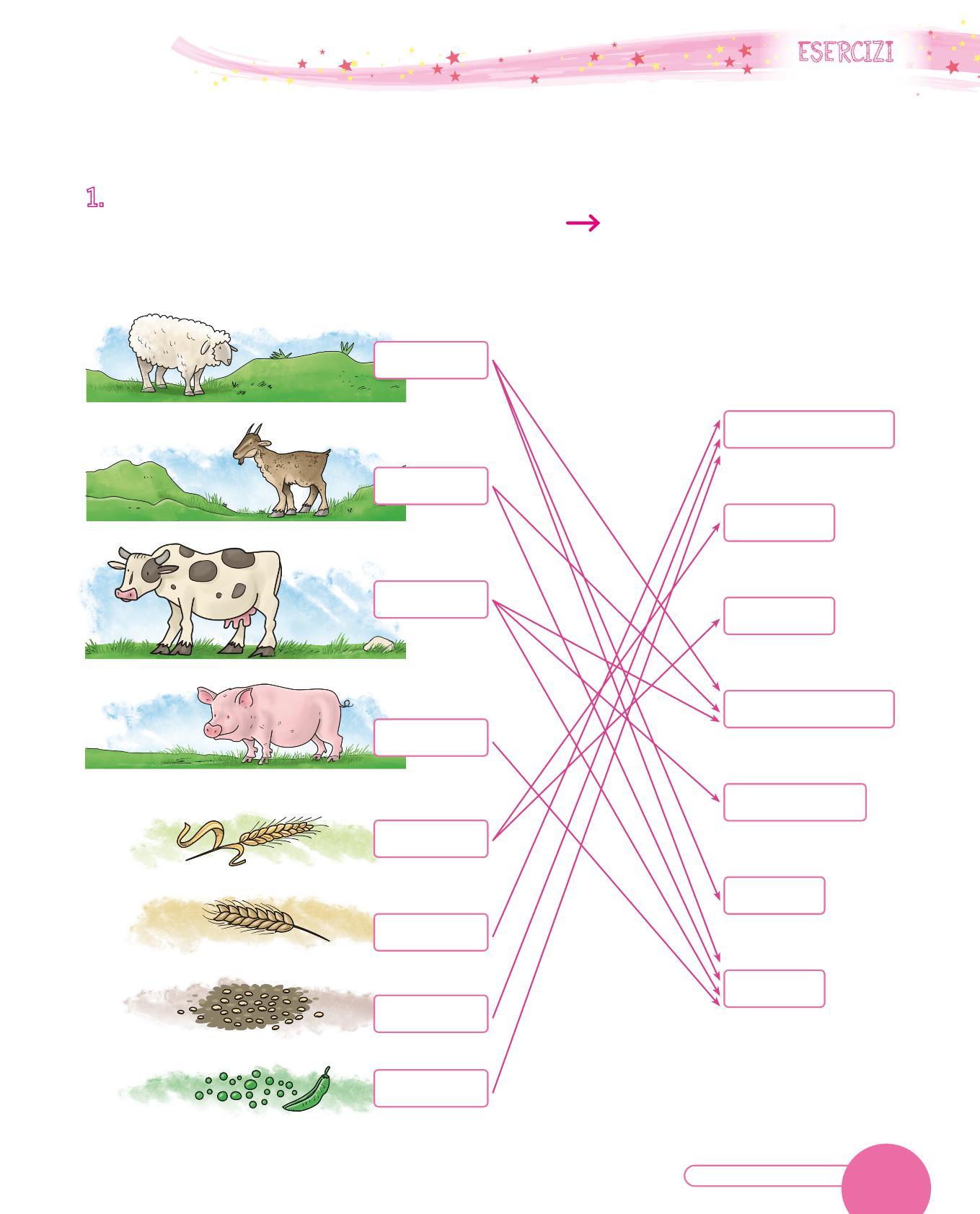 ESERCIZI

1.

→