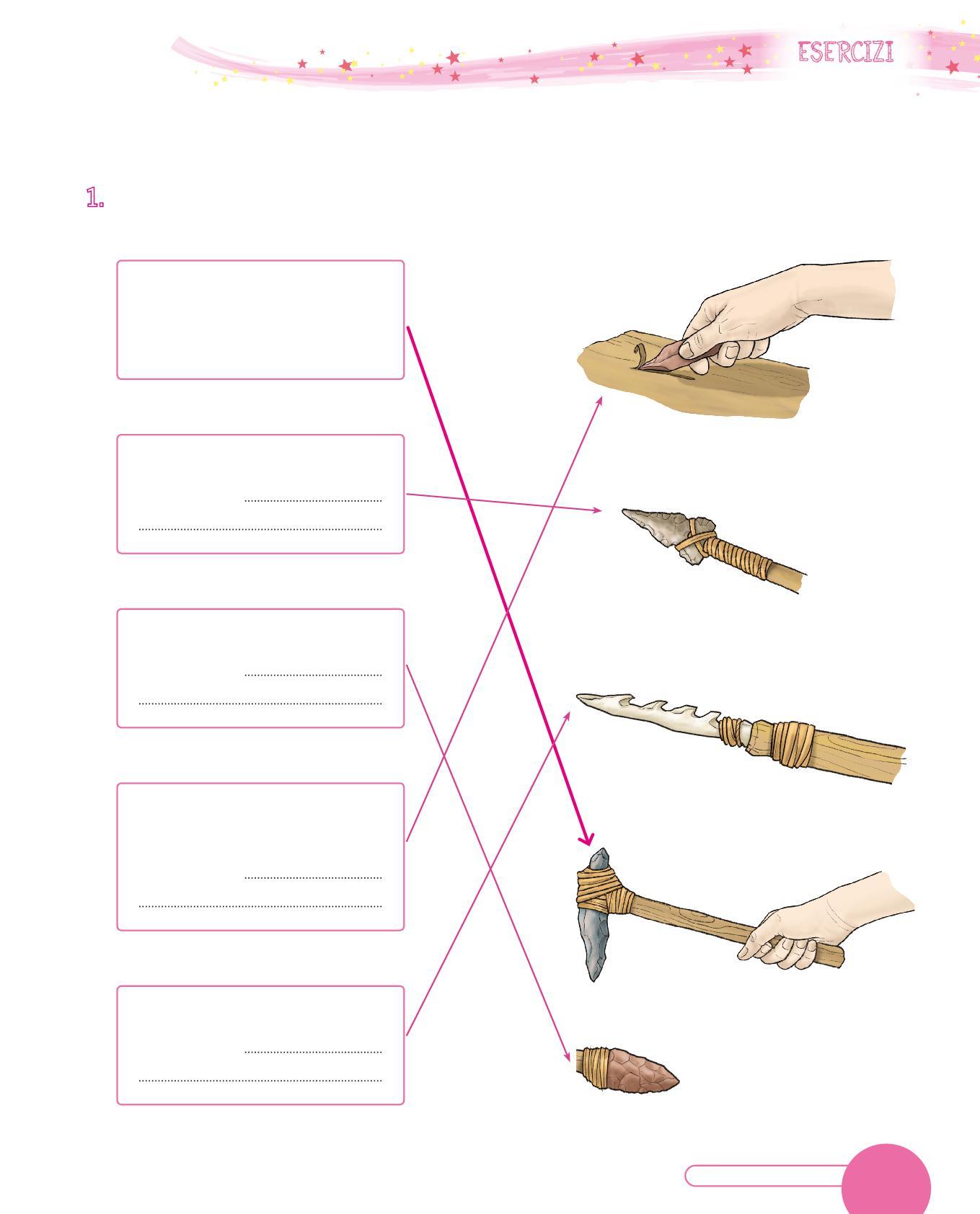 ESERCIZI

1.