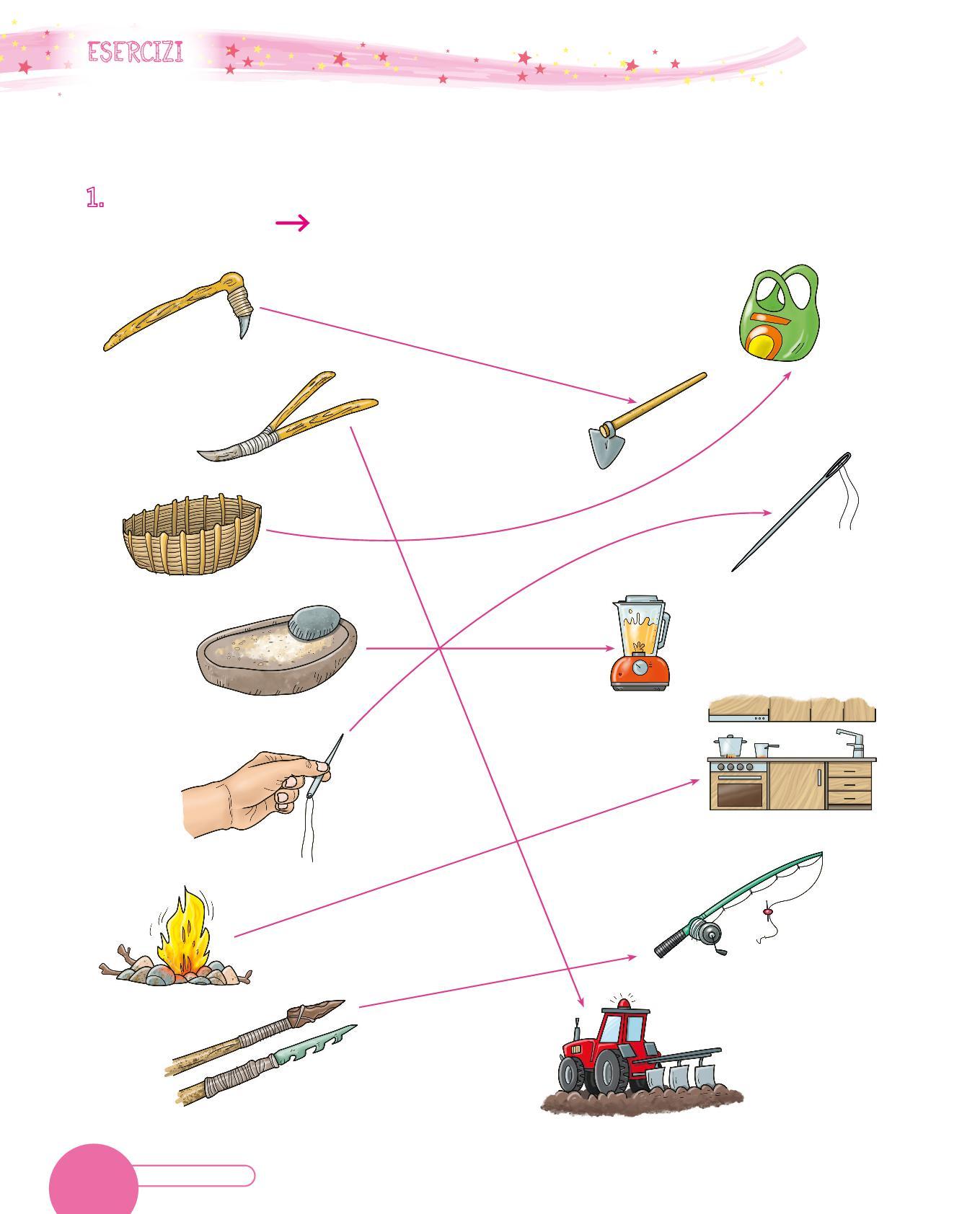 ESERCIZI

1.

→