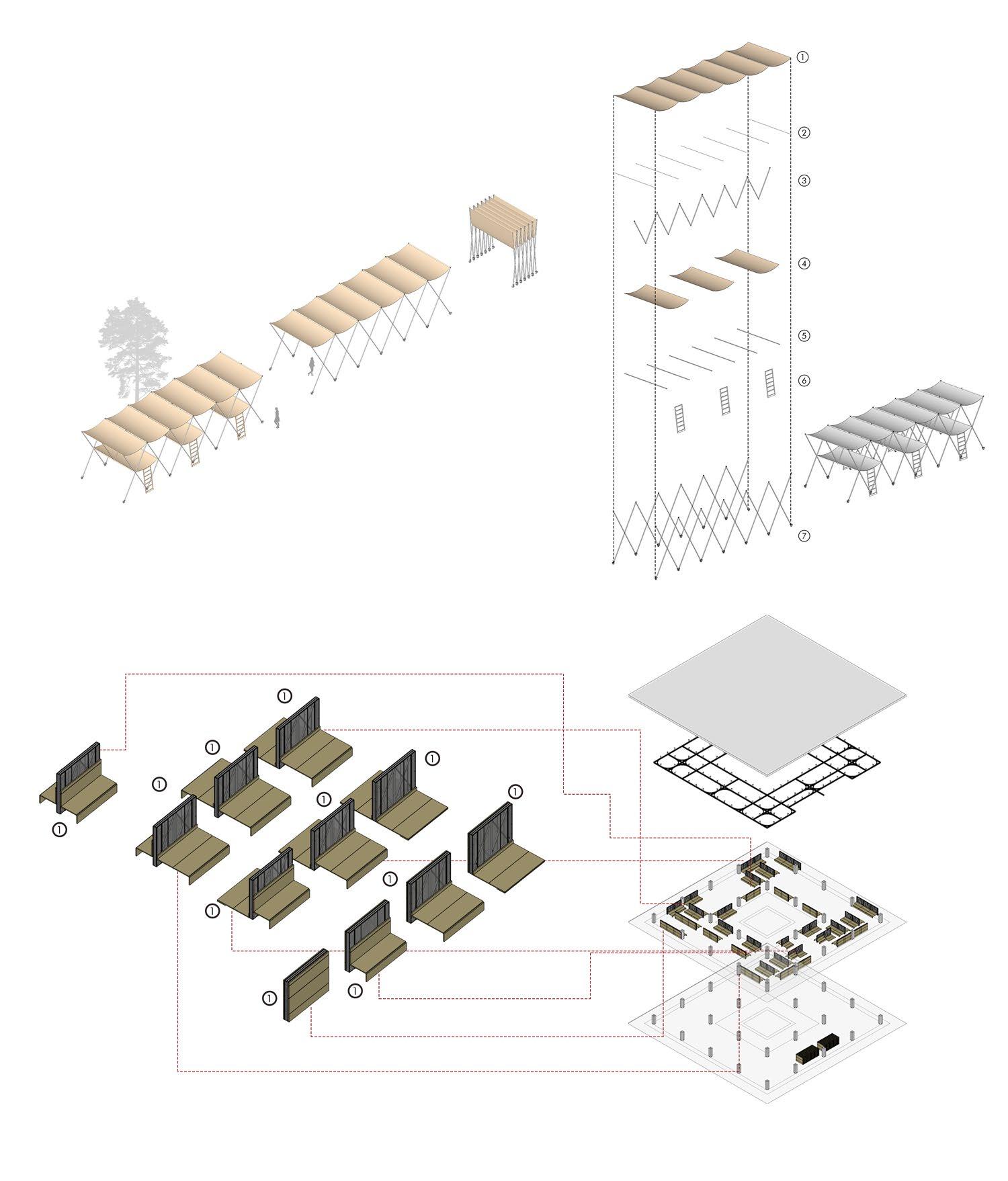 ①
②
③
④
⑤
⑥
⑦
①
①
①
①
①
①
①
①
①
①
①