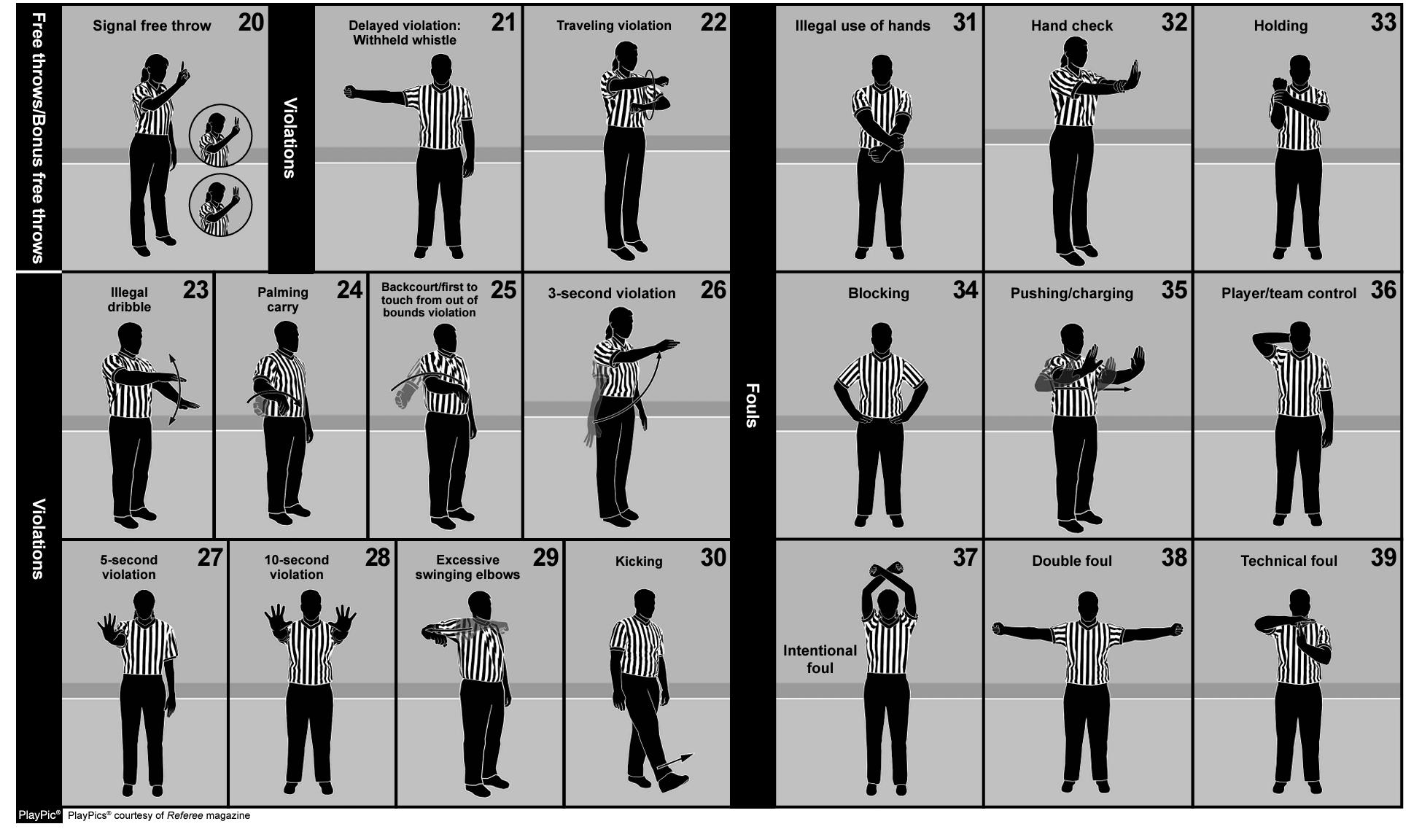 Free throws/Bonus free throws

Signal free throw 20

Violations

Delayed violation: Withheld whistle 21

Traveling violation 22

Violations

Illegal dribble 23

Palming carry 24

Backcourt/first to touch from out of bounds violation 25

3-second violation 26

5-second violation 27

10-second violation 28

Excessive swinging elbows 29

Kicking 30

Fouls

Illegal use of hands 31

Hand check 32

Holding 33

Blocking 34

Pushing/charging 35

Player/team control 36

Intentional foul 37

Double foul 38

Technical foul 39

PlayPic® PlayPics® courtesy of Referee magazine