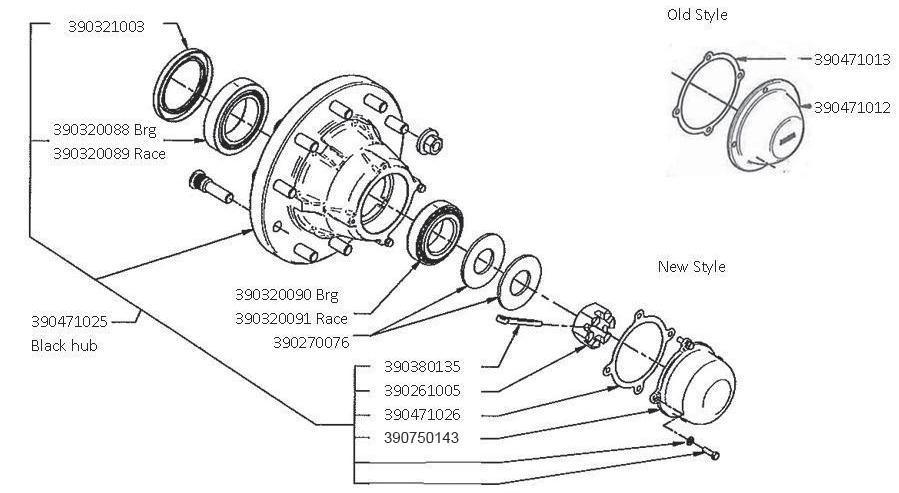 390321003

390320088 Brg
390320089 Race

390471025
Black hub

390320090 Brg
390320091 Race
390270076

390380135
390261005
390471026
390750143

Old Style
390471013
390471012

New Style