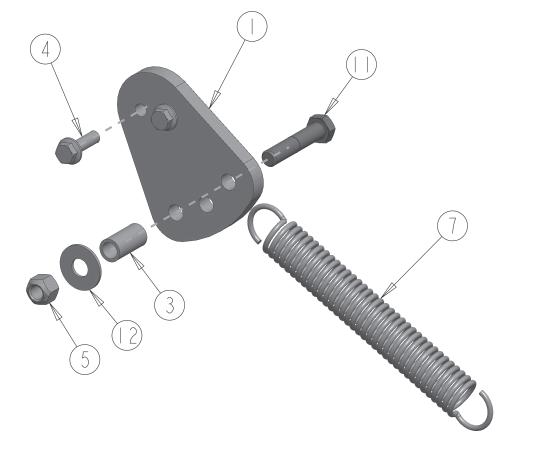 4
1
11
7
3
12
5