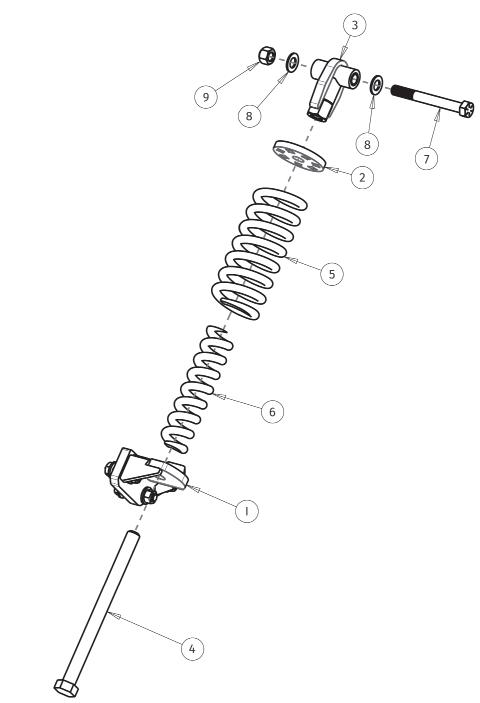 3
9
8
8
7
2
5
6
1
4