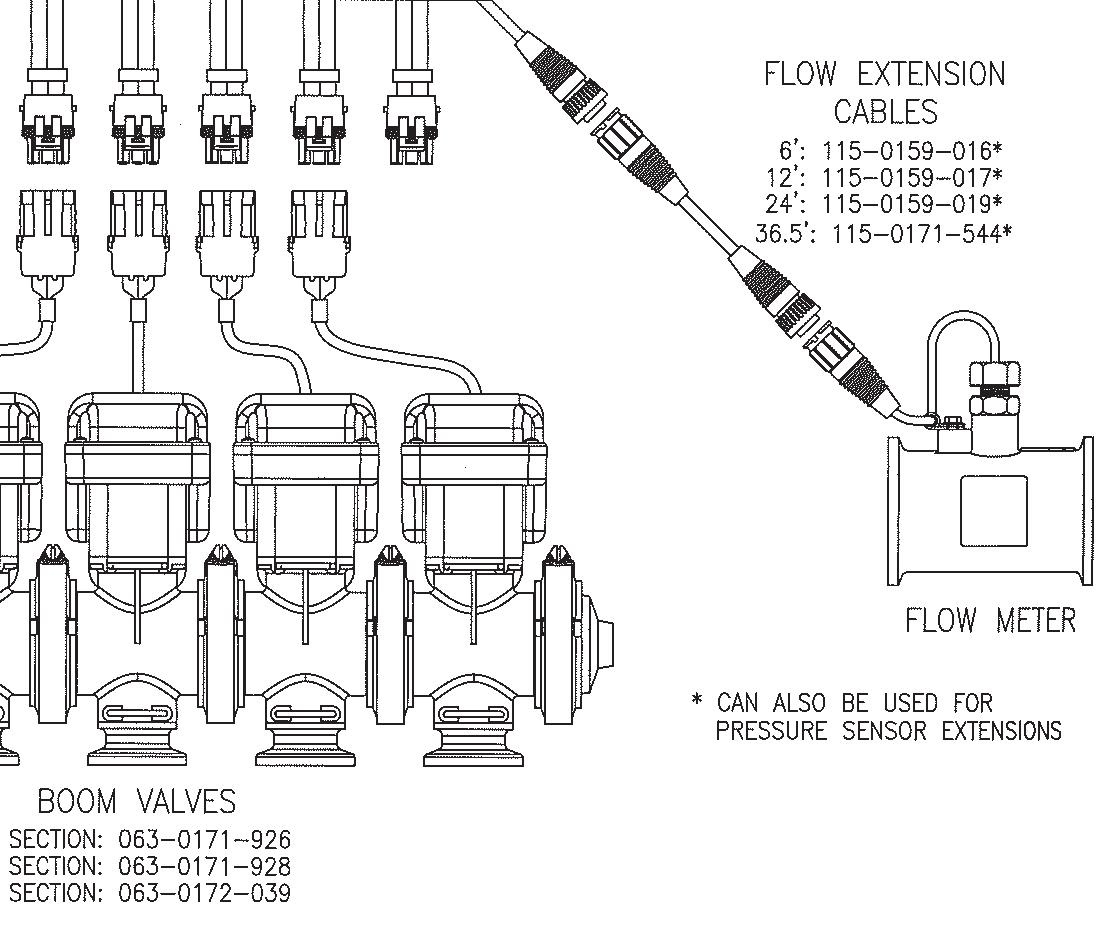 FLOW EXTENSION CABLES
6': 115-0159-016*
12': 115-0159-017*
24': 115-0159-019*
36.5': 115-0171-544*

FLOW METER

* CAN ALSO BE USED FOR PRESSURE SENSOR EXTENSIONS

BOOM VALVES
SECTION: 063-0171-926
SECTION: 063-0171-928
SECTION: 063-0172-039