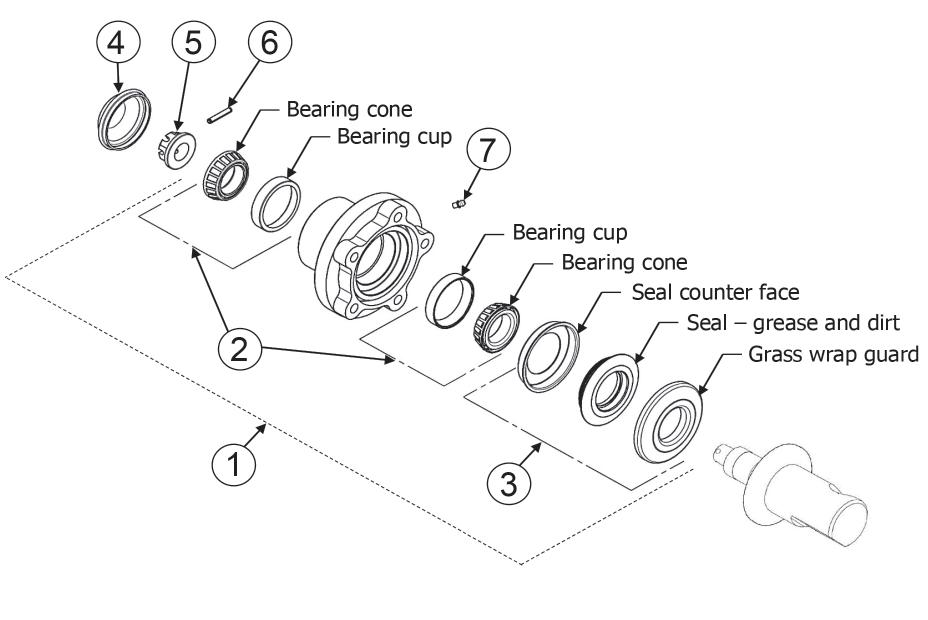 4
5
6
Bearing cone
Bearing cup
7
Bearing cup
Bearing cone
Seal counter face
Seal – grease and dirt
Grass wrap guard
2
1
3