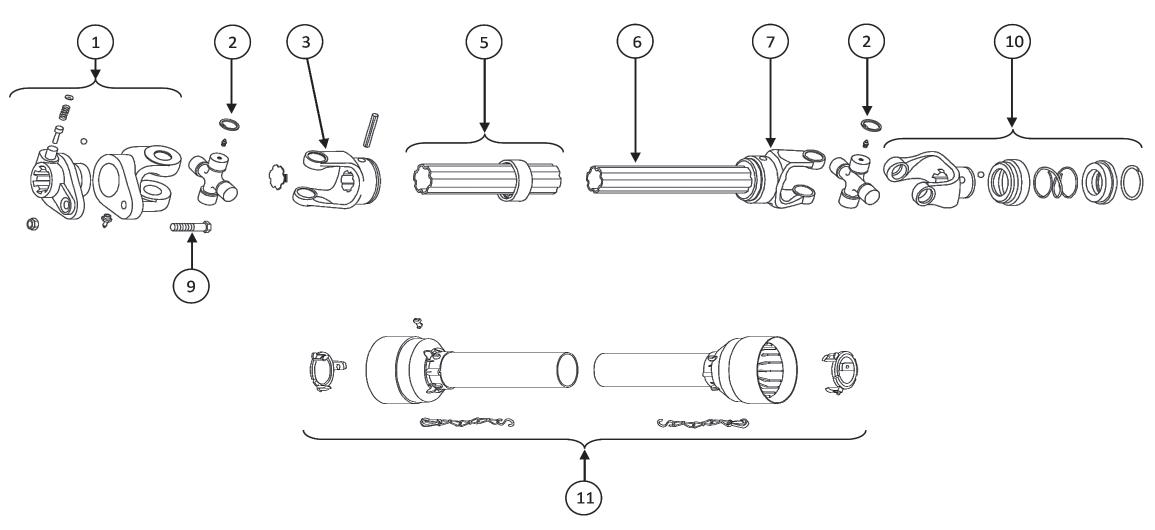 1
2
3
5
6
7
2
10
9
11