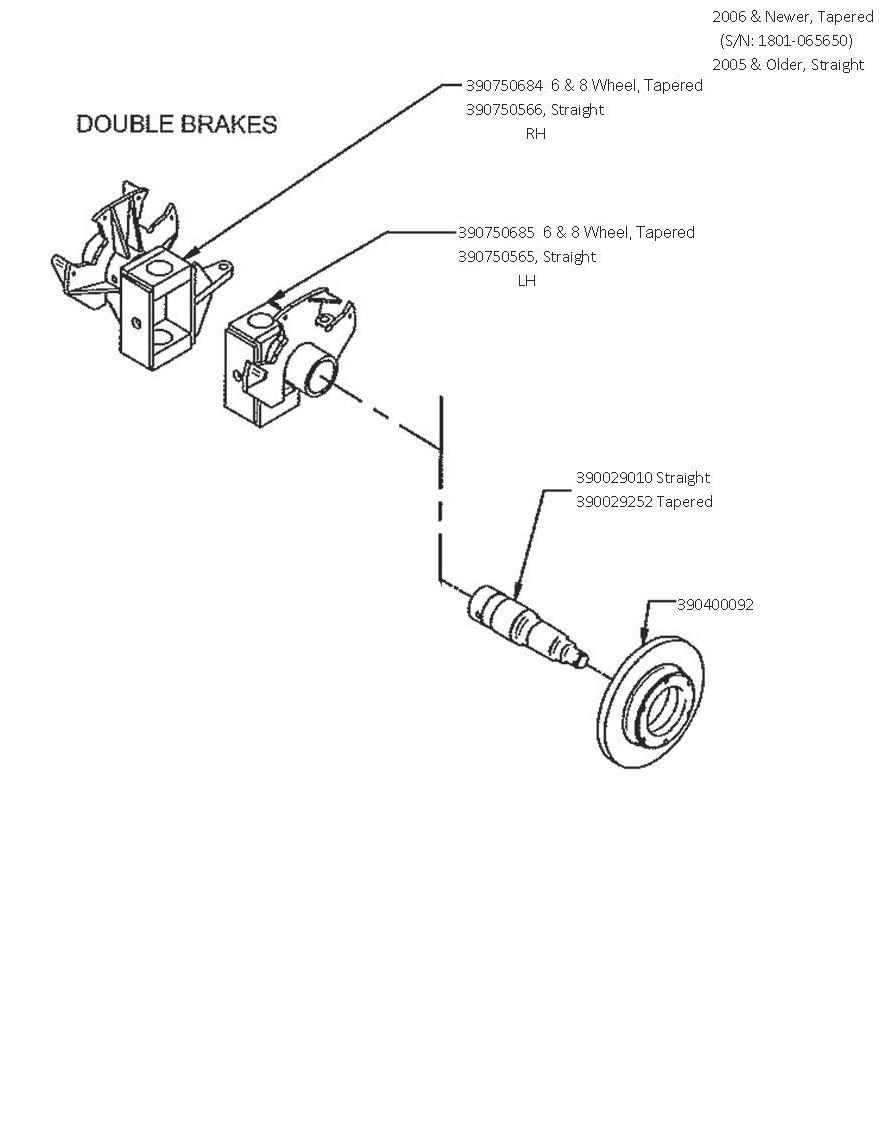 2006 & Newer, Tapered
(S/N: 1801-065650)
2005 & Older, Straight

DOUBLE BRAKES

390750684 6 & 8 Wheel, Tapered
390750566, Straight
RH

390750685 6 & 8 Wheel, Tapered
390750565, Straight
LH

390029010 Straight
390029252 Tapered

390400092