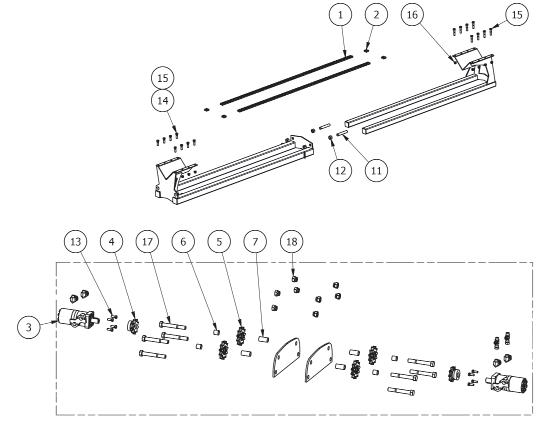 1
2
16
15
15
14
12
11
13
4
17
6
5
7
18
3