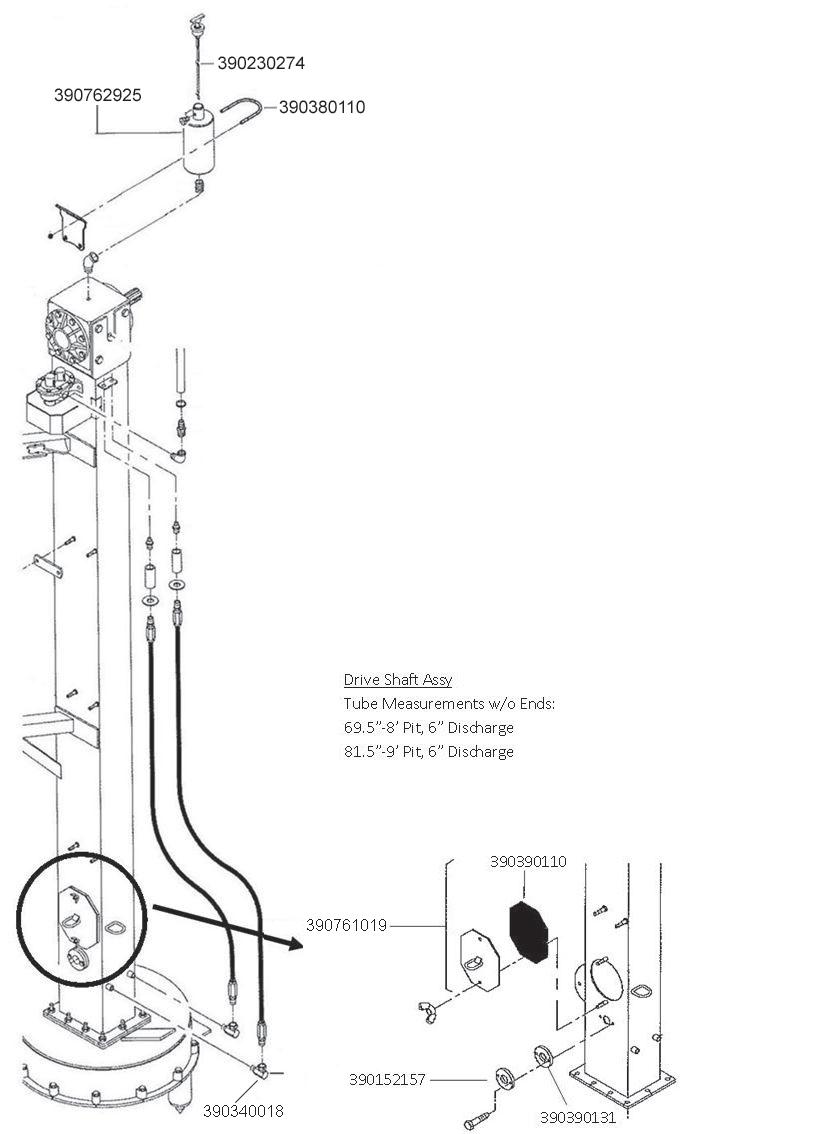 390230274

390762925

390380110

Drive Shaft Assy
Tube Measurements w/o Ends:
69.5"-8' Pit, 6" Discharge
81.5"-9' Pit, 6" Discharge

390390110

390761019

390152157

390390131

390340018