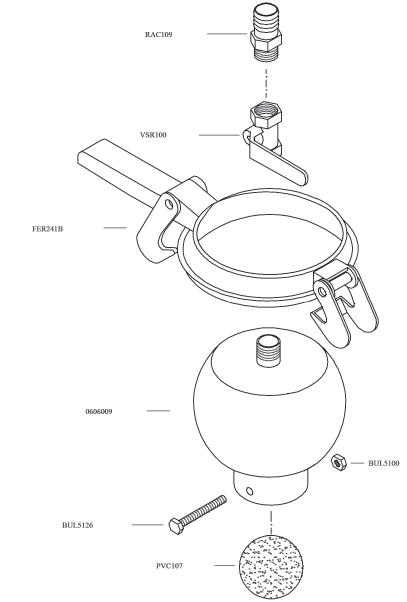 RAC109

VSR100

FER241B

0606009

BUL5100

BUL5126

PVC107