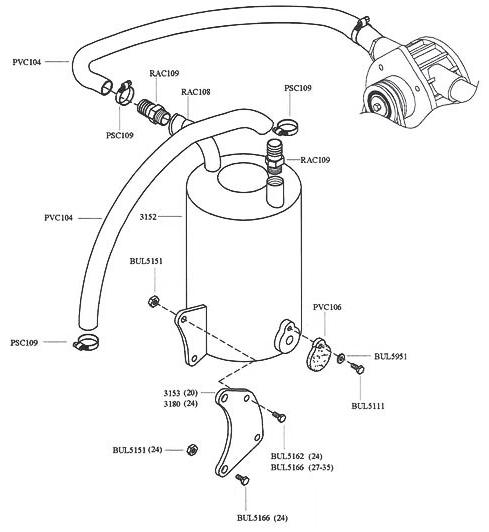 PVC104
RAC109
RAC108
PSC109
PSC109
RAC109
PVC104
3152
BUL5151
PVC106
PSC109
BUL5951
BUL5111
3153 (20)
3180 (24)
BUL5151 (24)
BUL5162 (24)
BUL5166 (27-35)
BUL5166 (24)