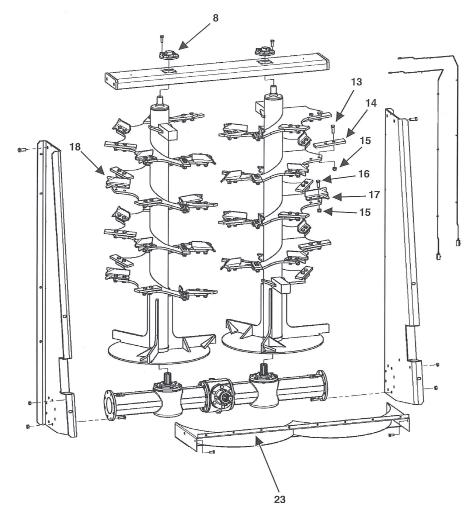 8
13
14
15
18
16
17
15
23