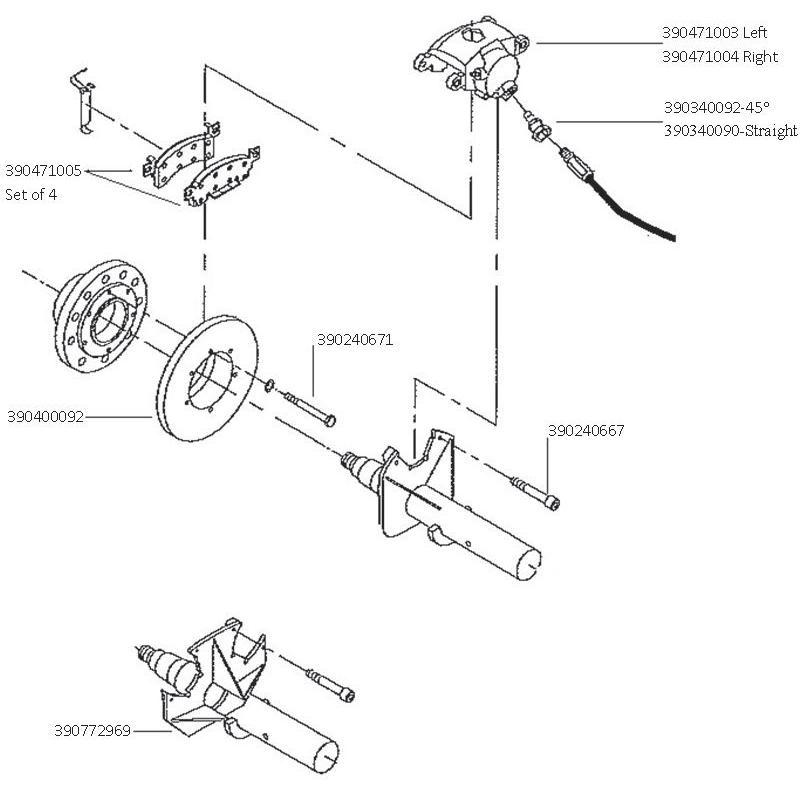 390471003 Left
390471004 Right

390340092-45°
390340090-Straight

390471005
Set of 4

390240671

390400092

390240667

390772969