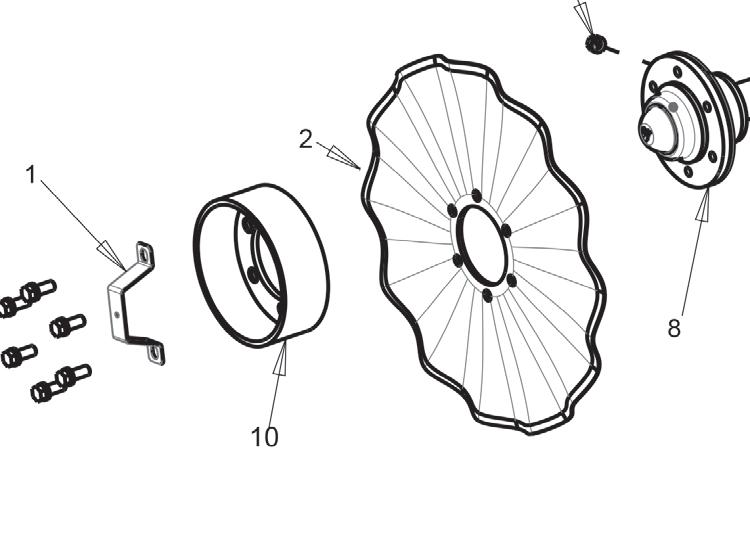 1
2
8
10