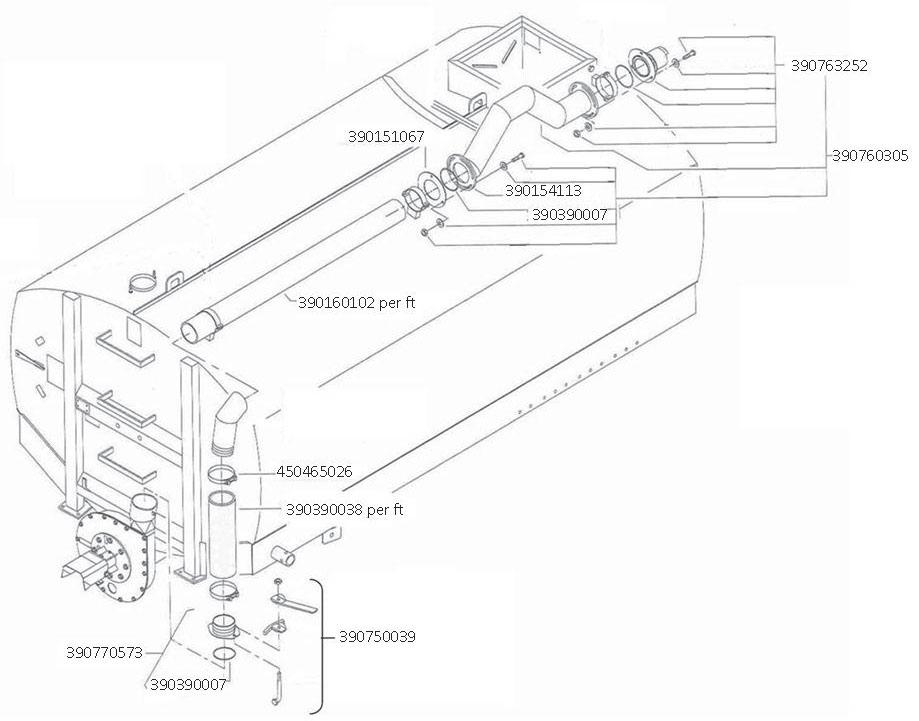 390763252

390151067

390760305

390154113

390390007

390160102 per ft

450465026

390390038 per ft

390750039

390770573

390390007