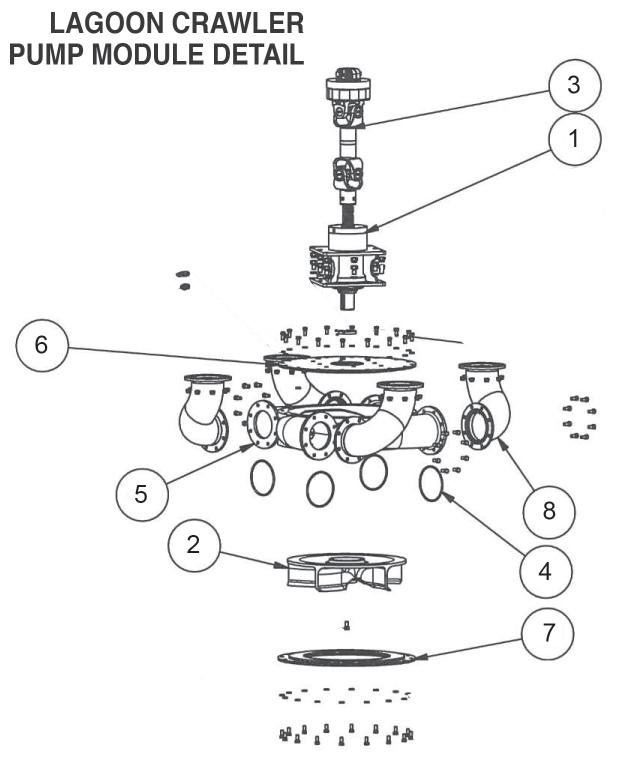 LAGOON CRAWLER
PUMP MODULE DETAIL

3
1
6
5
8
2
4
7