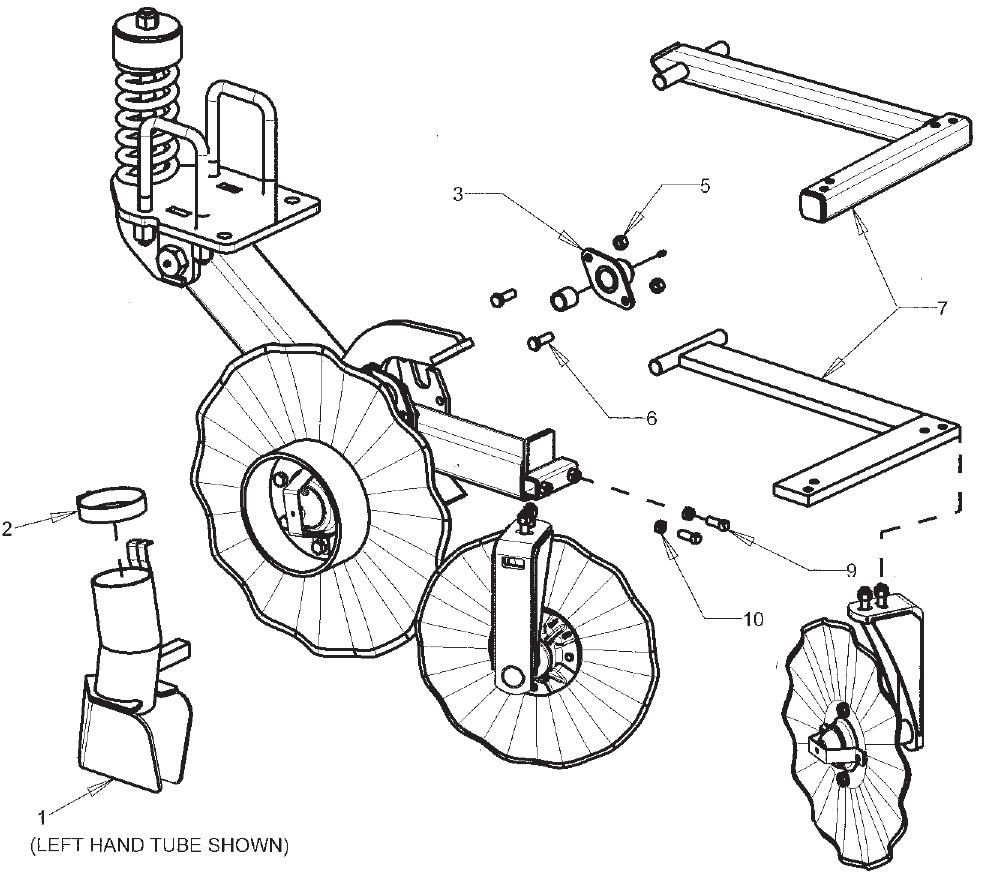 3
5
7
6
2
9
10
1
(LEFT HAND TUBE SHOWN)