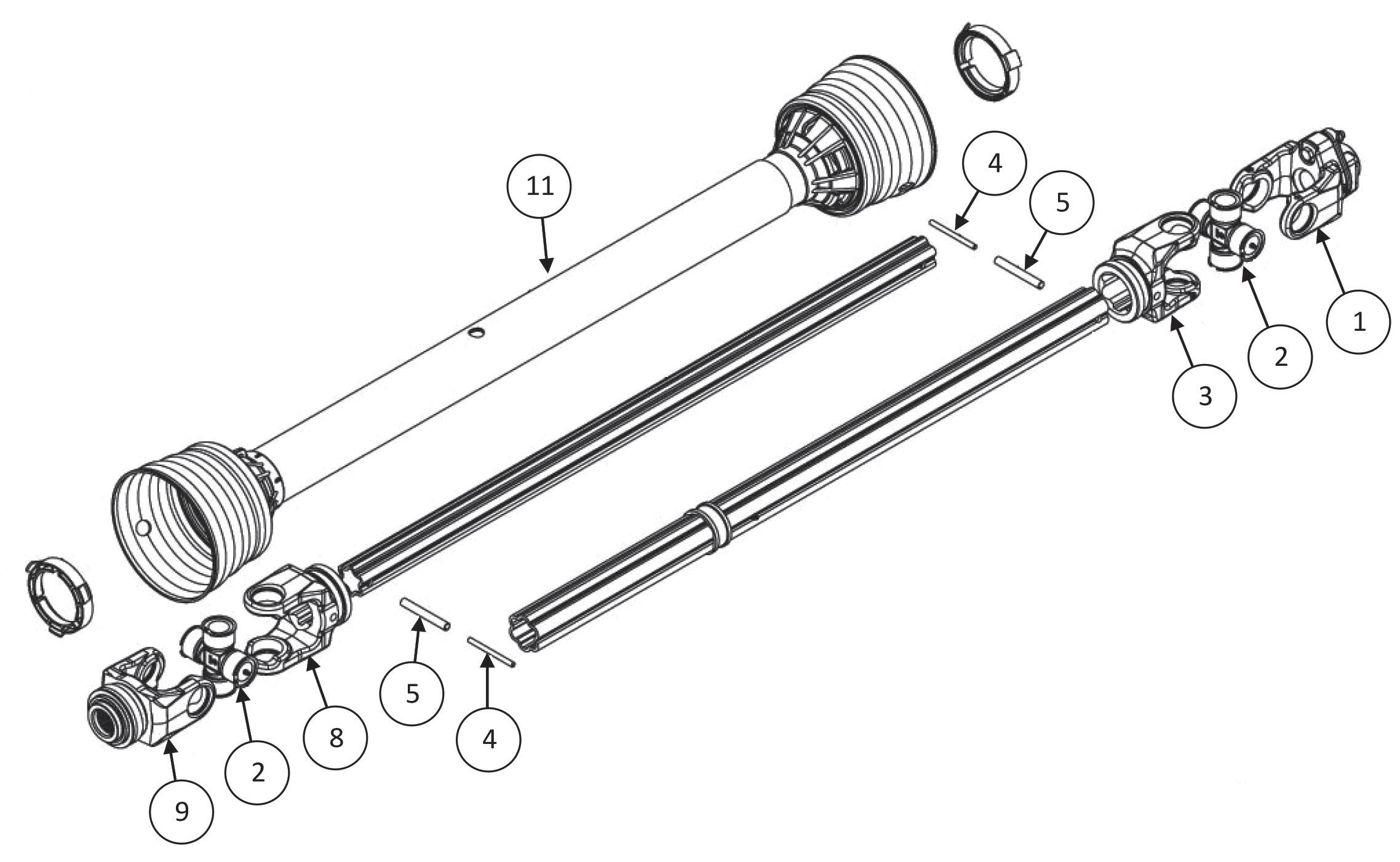 11
4
5
1
2
3
5
4
8
2
9