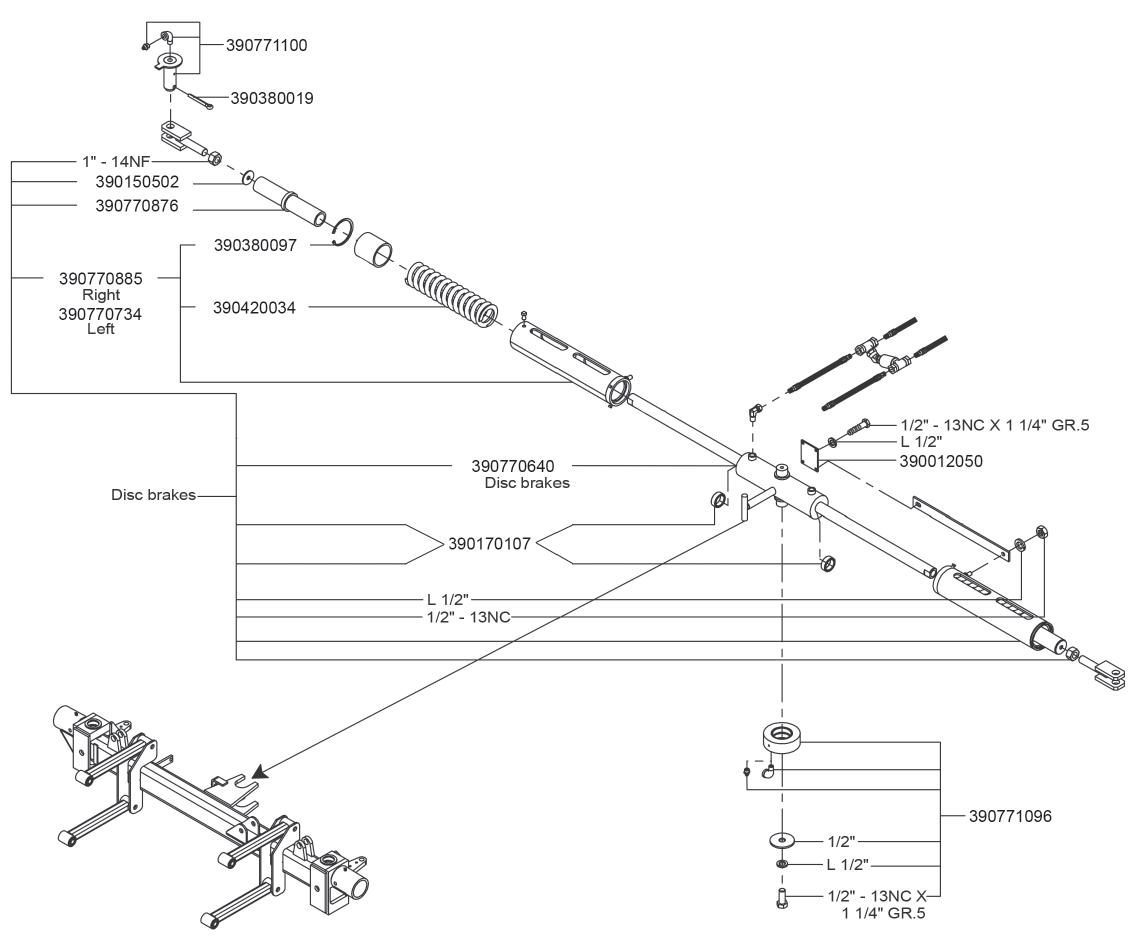 390771100
390380019
1" - 14NF
390150502
390770876
390380097
390770885
Right
390770734
Left
390420034
1/2" - 13NC X 1 1/4" GR.5
L 1/2"
390012050
390770640
Disc brakes
Disc brakes
390170107
L 1/2"
1/2" - 13NC
390771096
1/2"
L 1/2"
1/2" - 13NC X 1 1/4" GR.5