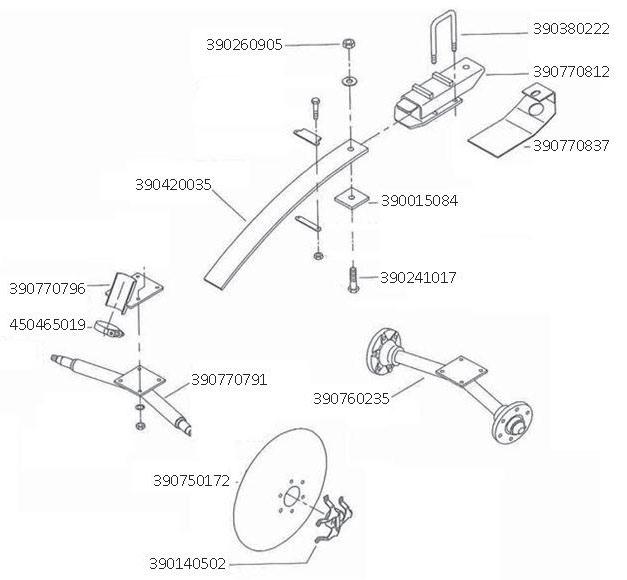 390260905
390380222
390770812
390770837
390420035
390015084
390241017
390770796
450465019
390770791
390760235
390750172
390140502