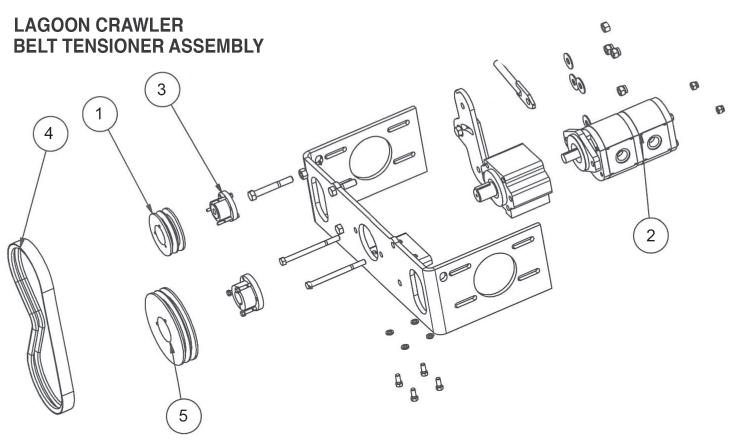 LAGOON CRAWLER
BELT TENSIONER ASSEMBLY

4

1

3

2

5