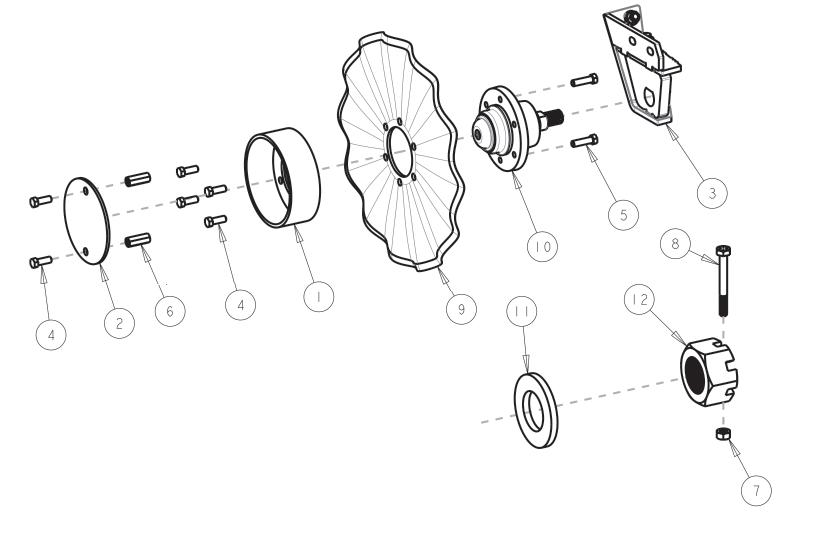 3
5
10
8
12
11
9
1
4
6
2
4
7