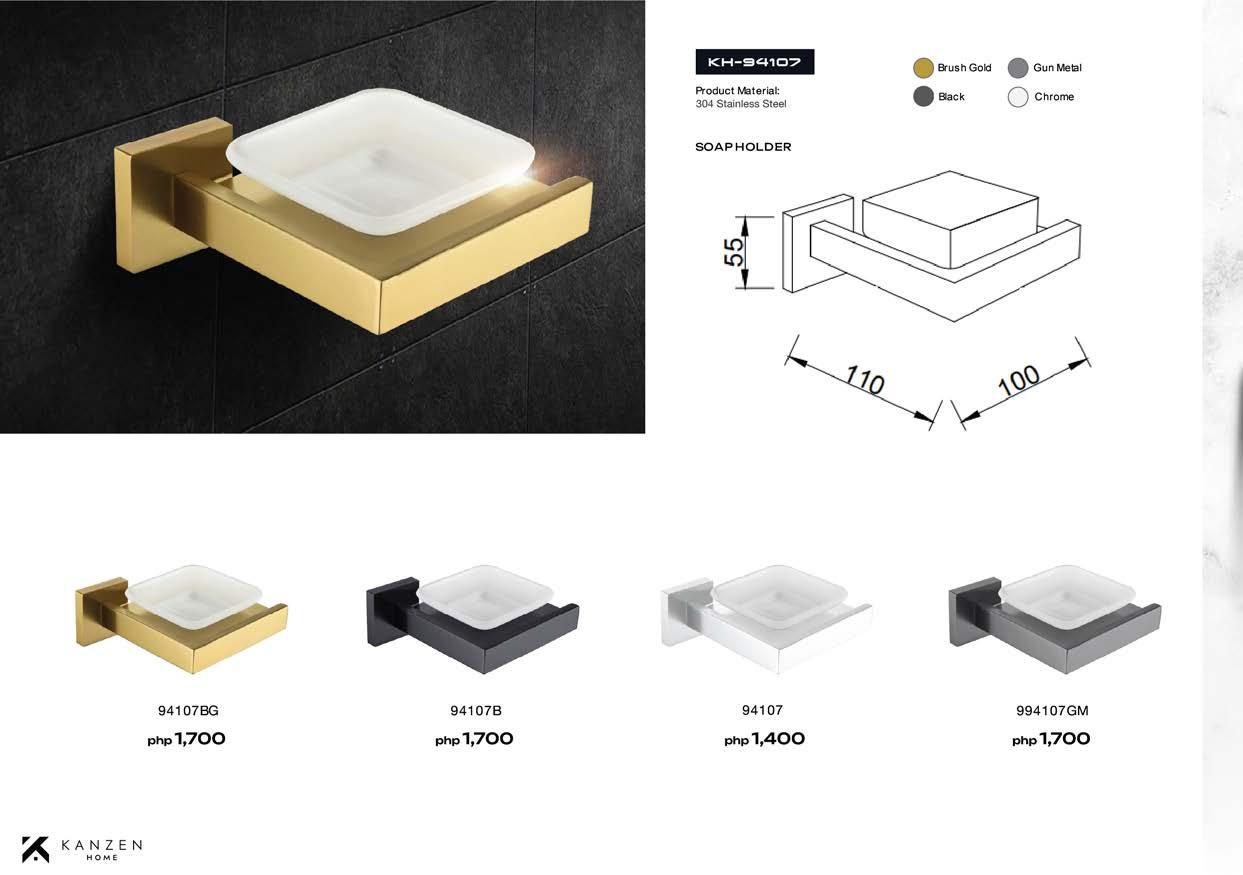 KH-94107

Product Material:
304 Stainless Steel

Brush Gold
Gun Metal
Black
Chrome

SOAP HOLDER

55
110
100

94107BG
php 1,700

94107B
php 1,700

94107
php 1,400

994107GM
php 1,700

KANZEN
HOME