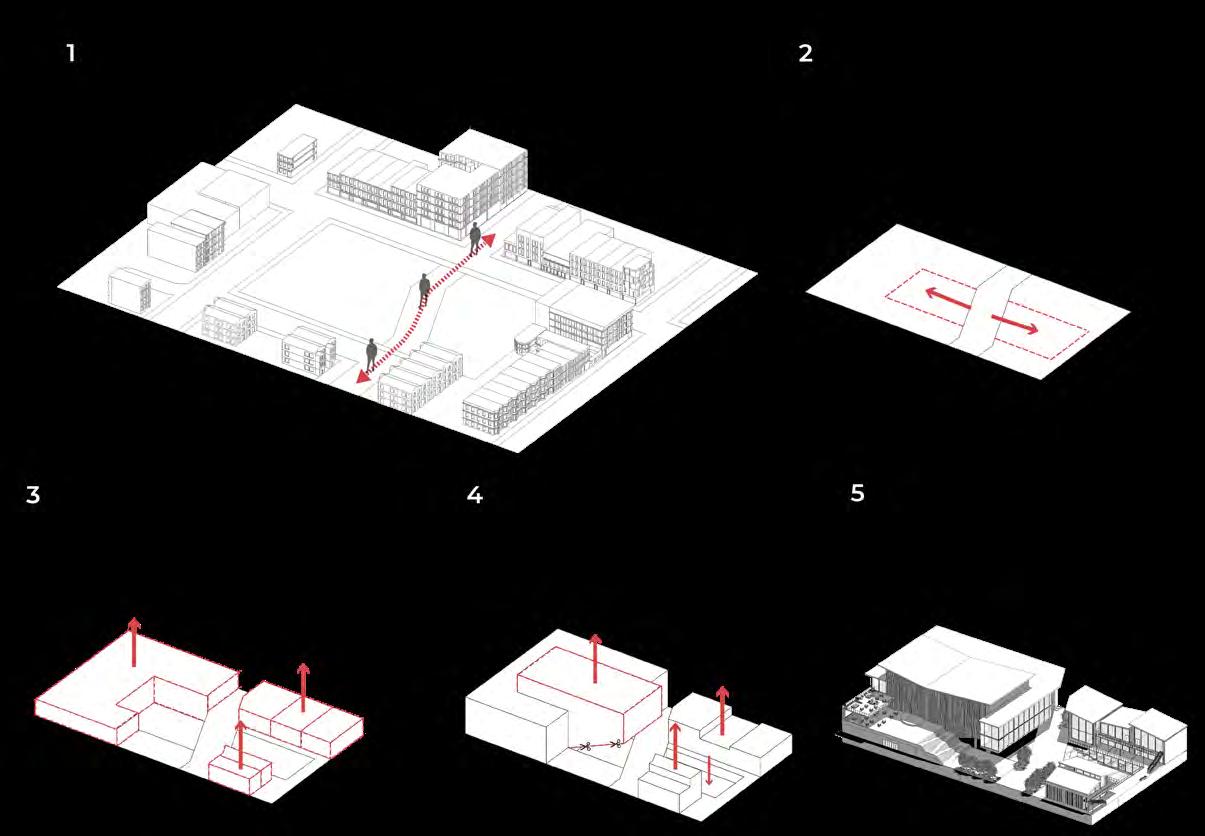 1

2

3

4

5