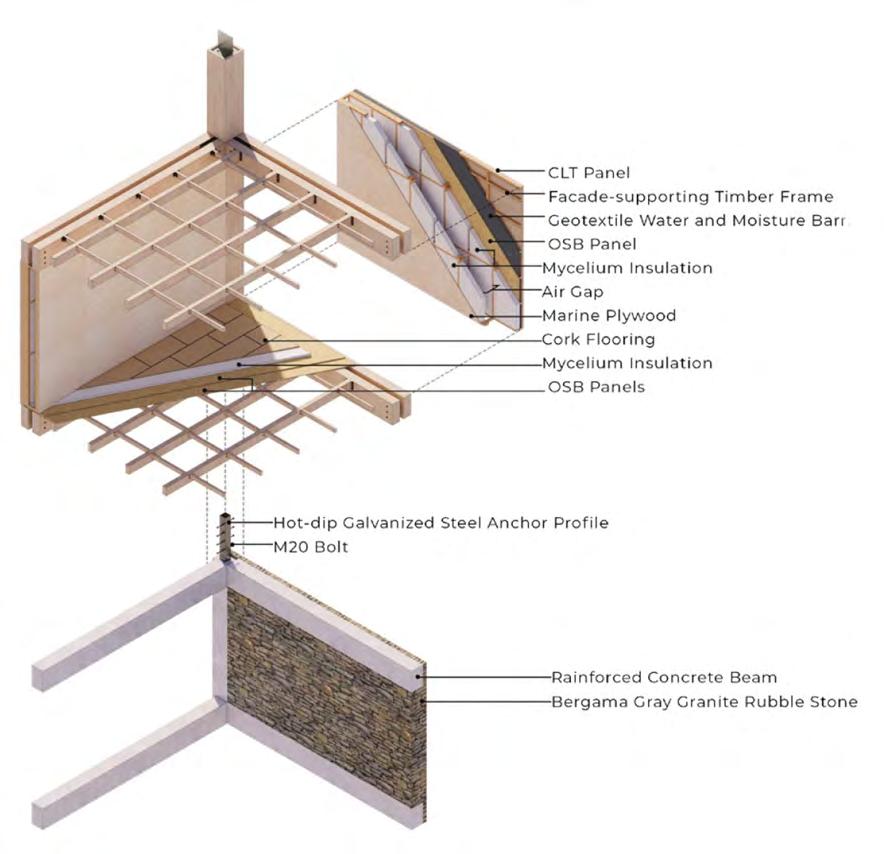 CLT Panel
Facade-supporting Timber Frame
Geotextile Water and Moisture Barr
OSB Panel
Mycelium Insulation
Air Gap
Marine Plywood
Cork Flooring
Mycelium Insulation
OSB Panels
Hot-dip Galvanized Steel Anchor Profile
M20 Bolt
Rainforced Concrete Beam
Bergama Gray Granite Rubble Stone