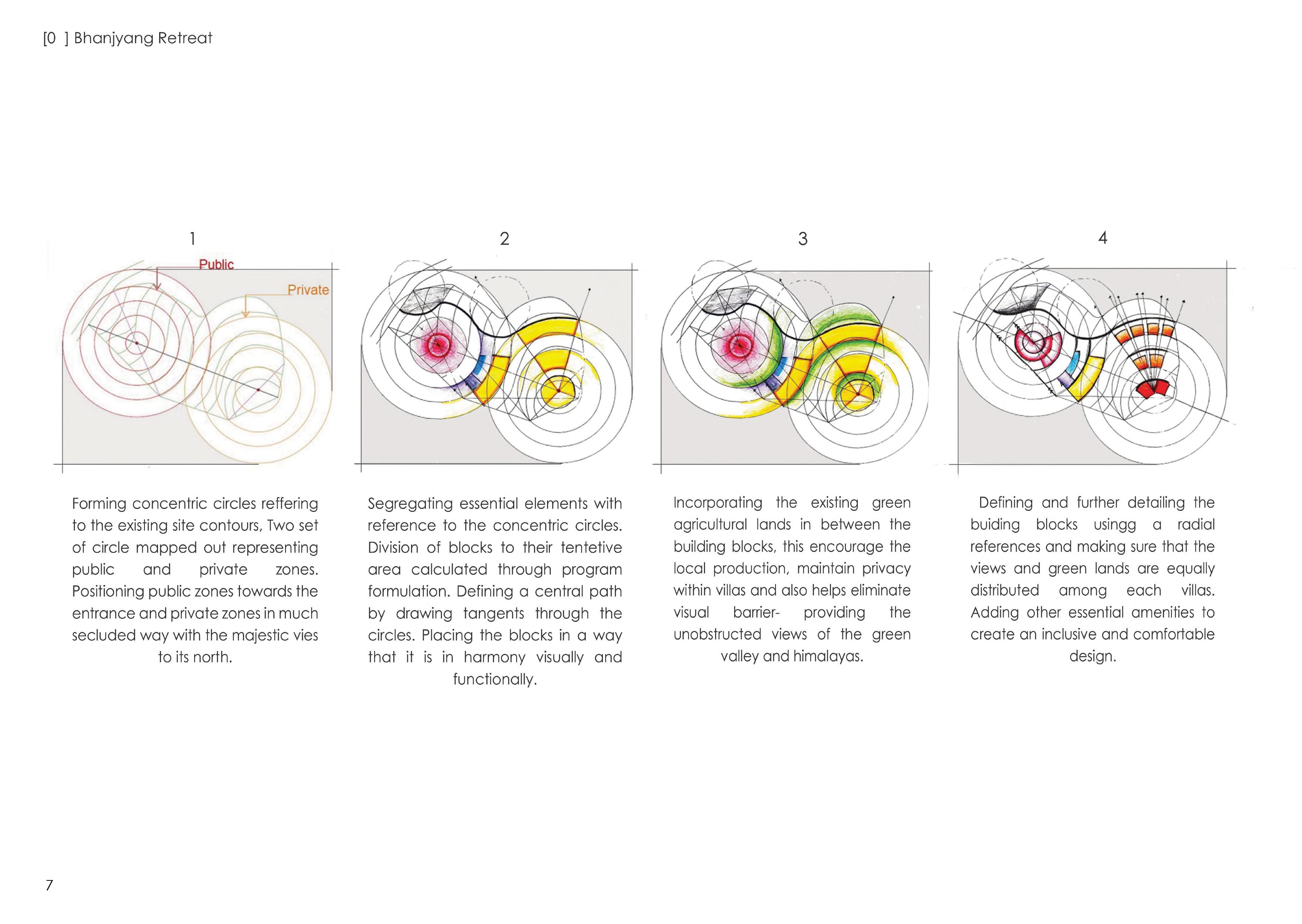 [0 ] Bhanjyang Retreat

1

Public

Private

Forming concentric circles reffering to the existing site contours, Two set of circle mapped out representing public and private zones. Positioning public zones towards the entrance and private zones in much secluded way with the majestic vies to its north.

2

Segregating essential elements with reference to the concentric circles. Division of blocks to their tentetive area calculated through program formulation. Defining a central path by drawing tangents through the circles. Placing the blocks in a way that it is in harmony visually and functionally.

3

Incorporating the existing green agricultural lands in between the building blocks, this encourage the local production, maintain privacy within villas and also helps eliminate visual barrier- providing the unobstructed views of the green valley and himalayas.

4

Defining and further detailing the buiding blocks usingg a radial references and making sure that the views and green lands are equally distributed among each villas. Adding other essential amenities to create an inclusive and comfortable design.

7