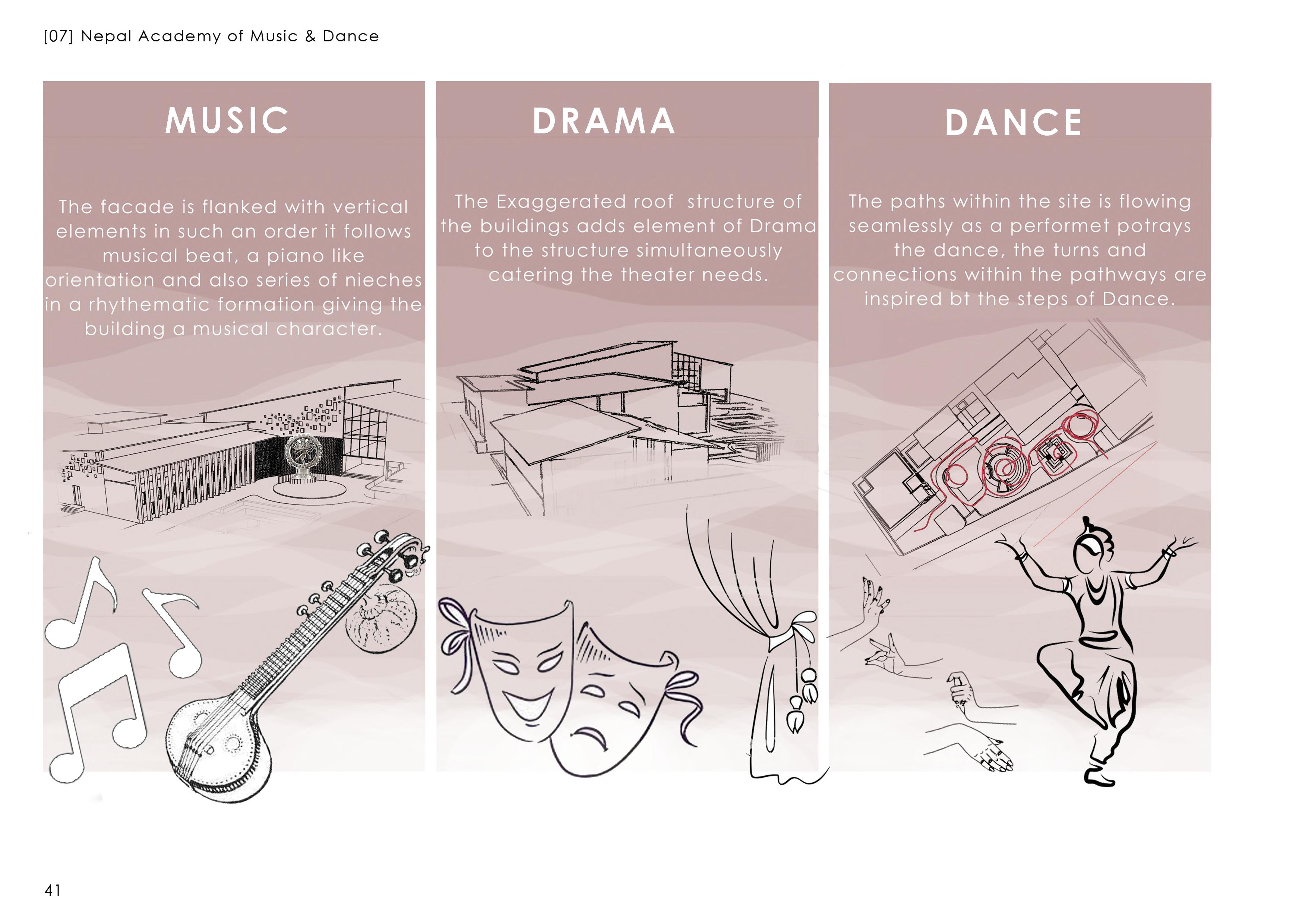 [07] Nepal Academy of Music & Dance

MUSIC

The facade is flanked with vertical elements in such an order it follows musical beat, a piano like orientation and also series of nieches in a rhythematic formation giving the building a musical character.

DRAMA

The Exaggerated roof structure of the buildings adds element of Drama to the structure simultaneously catering the theater needs.

DANCE

The paths within the site is flowing seamlessly as a performet potrays the dance, the turns and connections within the pathways are inspired bt the steps of Dance.

41