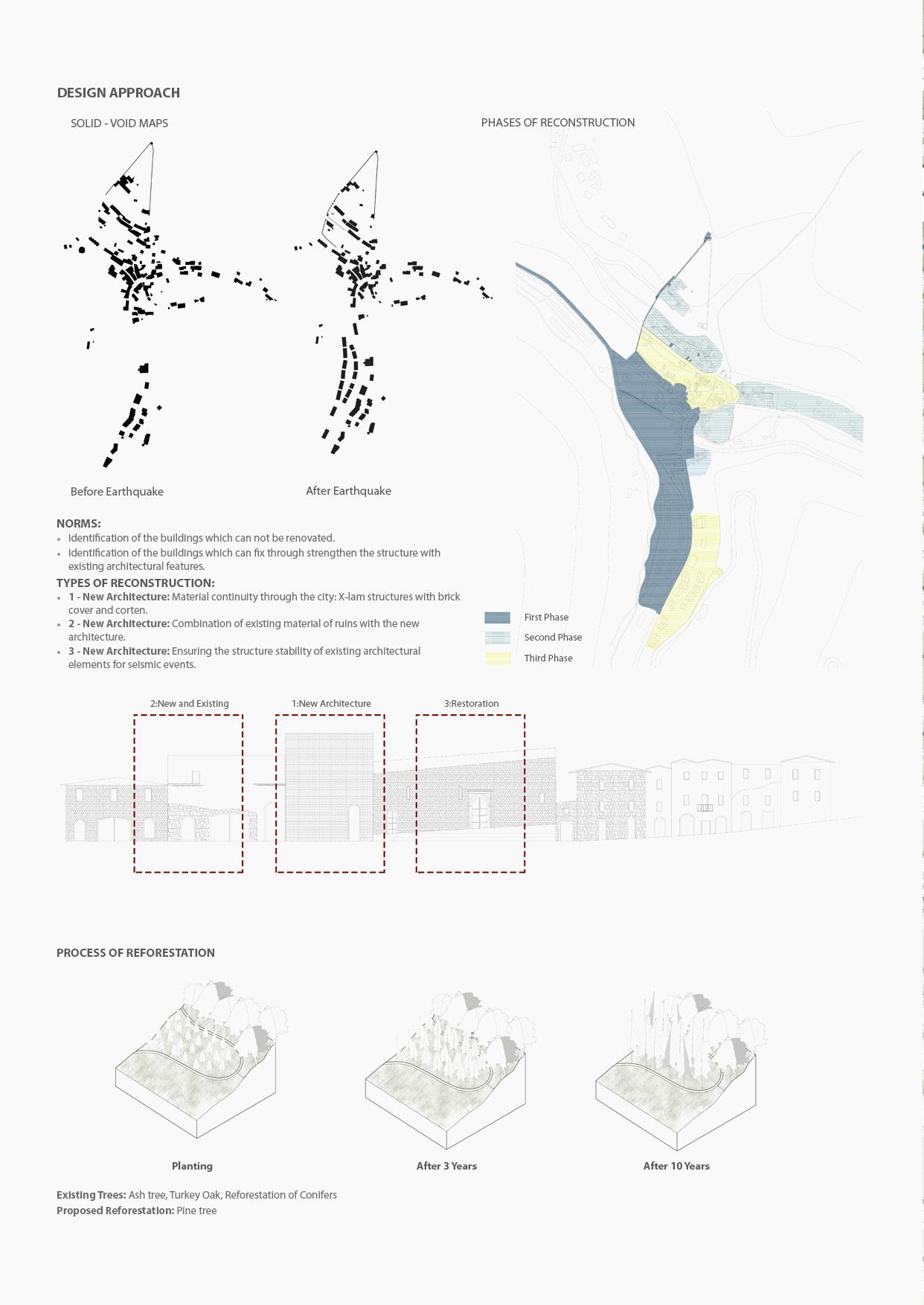 DESIGN APPROACH

SOLID - VOID MAPS

PHASES OF RECONSTRUCTION

Before Earthquake

After Earthquake

NORMS:
• Identification of the buildings which can not be renovated.
• Identification of the buildings which can fix through strengthen the structure with existing architectural features.

TYPES OF RECONSTRUCTION:
• 1 - New Architecture: Material continuity through the city: X-lam structures with brick cover and corten.
• 2 - New Architecture: Combination of existing material of ruins with the new architecture.
• 3 - New Architecture: Ensuring the structure stability of existing architectural elements for seismic events.

First Phase
Second Phase
Third Phase

2:New and Existing

1:New Architecture

3:Restoration

PROCESS OF REFORESTATION

Planting

After 3 Years

After 10 Years

Existing Trees: Ash tree, Turkey Oak, Reforestation of Conifers
Proposed Reforestation: Pine tree