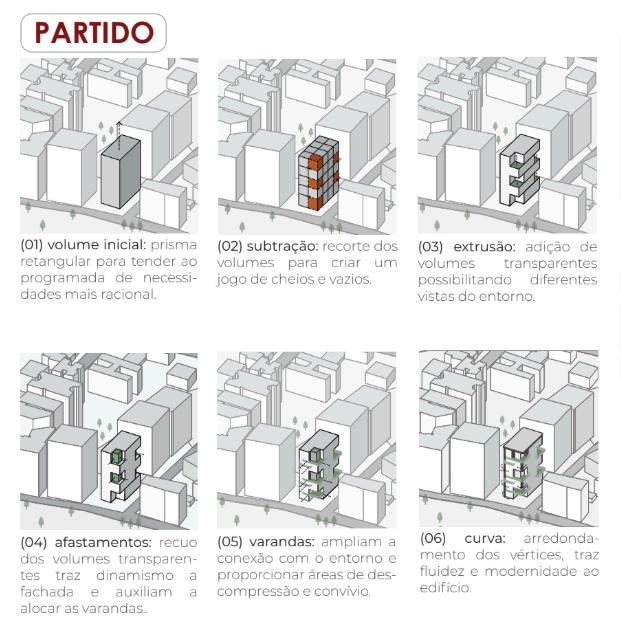 PARTIDO

(01) volume inicial: prisma retangular para tender ao programada de necessidades mais racional.

(02) subtração: recorte dos volumes para criar um jogo de cheios e vazios.

(03) extrusão: adição de volumes transparentes possibilitando diferentes vistas do entorno.

(04) afastamentos: recuo dos volumes transparentes traz dinamismo a fachada e auxiliam a alocar as varandas..

(05) varandas: ampliam a conexão com o entorno e proporcionar áreas de descompressão e convívio.

(06) curva: arredondamento dos vértices, traz fluidez e modernidade ao edifício.