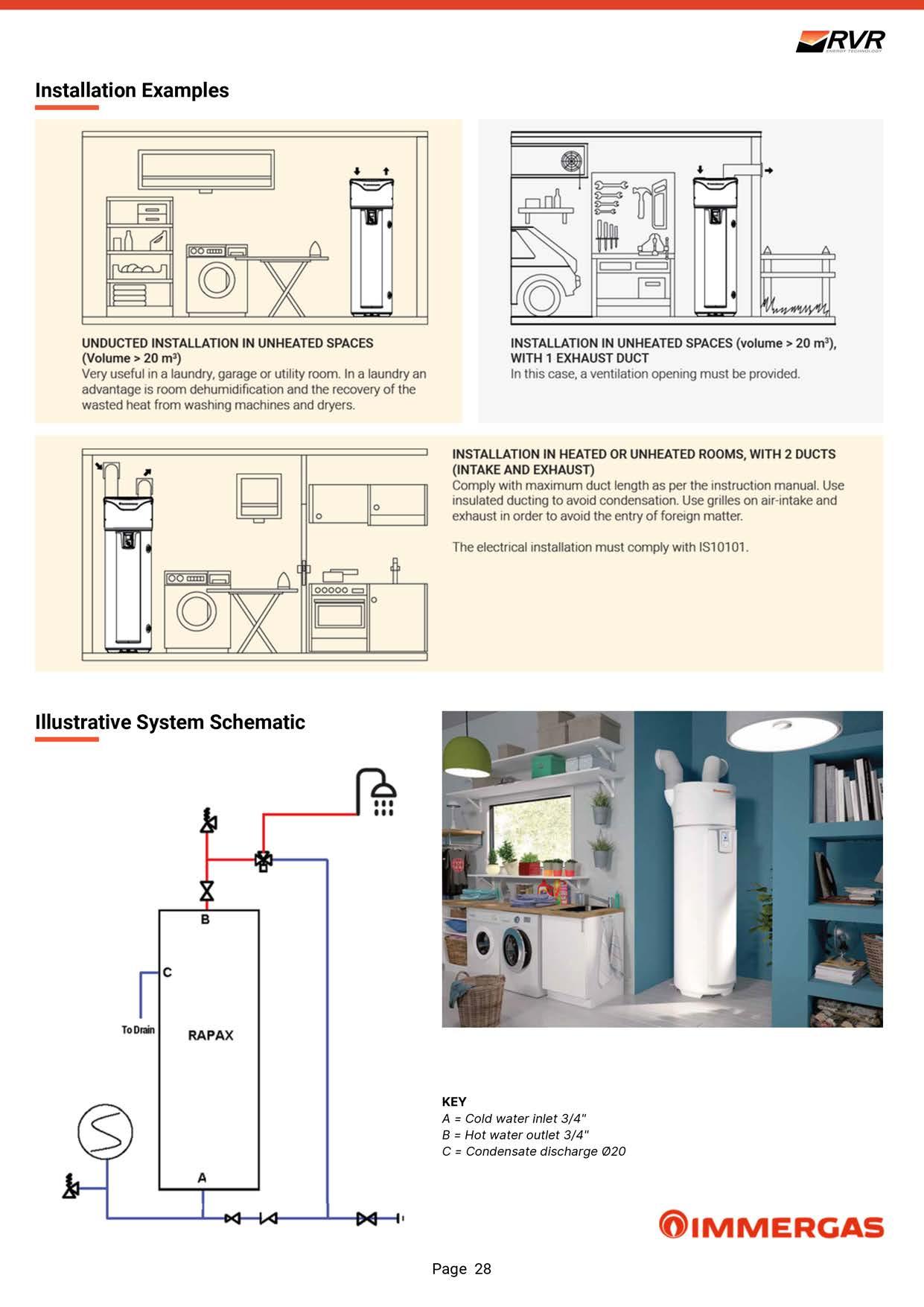 RVR
ENERGY TECHNOLOGY

Installation Examples

UNDUCTED INSTALLATION IN UNHEATED SPACES (Volume > 20 m³)
Very useful in a laundry, garage or utility room. In a laundry an advantage is room dehumidification and the recovery of the wasted heat from washing machines and dryers.

INSTALLATION IN UNHEATED SPACES (volume > 20 m³), WITH 1 EXHAUST DUCT
In this case, a ventilation opening must be provided.

INSTALLATION IN HEATED OR UNHEATED ROOMS, WITH 2 DUCTS (INTAKE AND EXHAUST)
Comply with maximum duct length as per the instruction manual. Use insulated ducting to avoid condensation. Use grilles on air-intake and exhaust in order to avoid the entry of foreign matter.

The electrical installation must comply with IS10101.

Illustrative System Schematic

B

C

To Drain

RAPAX

A

KEY
A = Cold water inlet 3/4"
B = Hot water outlet 3/4"
C = Condensate discharge Ø20

IMMERGAS

Page 28