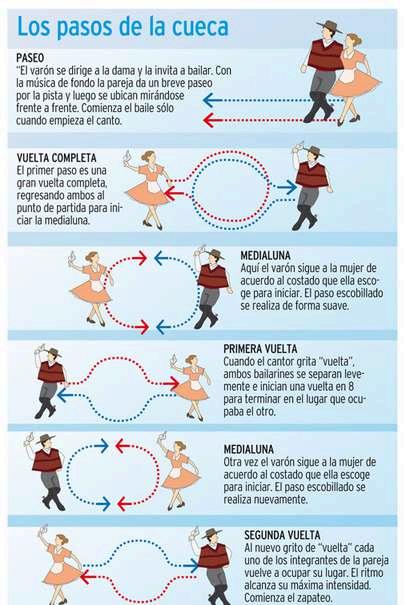 Los pasos de la cueca

PASEO
"El varón se dirige a la dama y la invita a bailar. Con la música de fondo la pareja da un breve paseo por la pista y luego se ubican mirándose frente a frente. Comienza el baile sólo cuando empieza el canto.

VUELTA COMPLETA
El primer paso es una gran vuelta completa, regresando ambos al punto de partida para iniciar la medialuna.

MEDIALUNA
Aquí el varón sigue a la mujer de acuerdo al costado que ella escoge para iniciar. El paso escobillado se realiza de forma suave.

PRIMERA VUELTA
Cuando el cantor grita "vuelta", ambos bailarines se separan levemente e inician una vuelta en 8 para terminar en el lugar que ocupaba el otro.

MEDIALUNA
Otra vez el varón sigue a la mujer de acuerdo al costado que ella escoge para iniciar. El paso escobillado se realiza nuevamente.

SEGUNDA VUELTA
Al nuevo grito de "vuelta" cada uno de los integrantes de la pareja vuelve a ocupar su lugar. El ritmo alcanza su máxima intensidad. Comienza el zapateo.