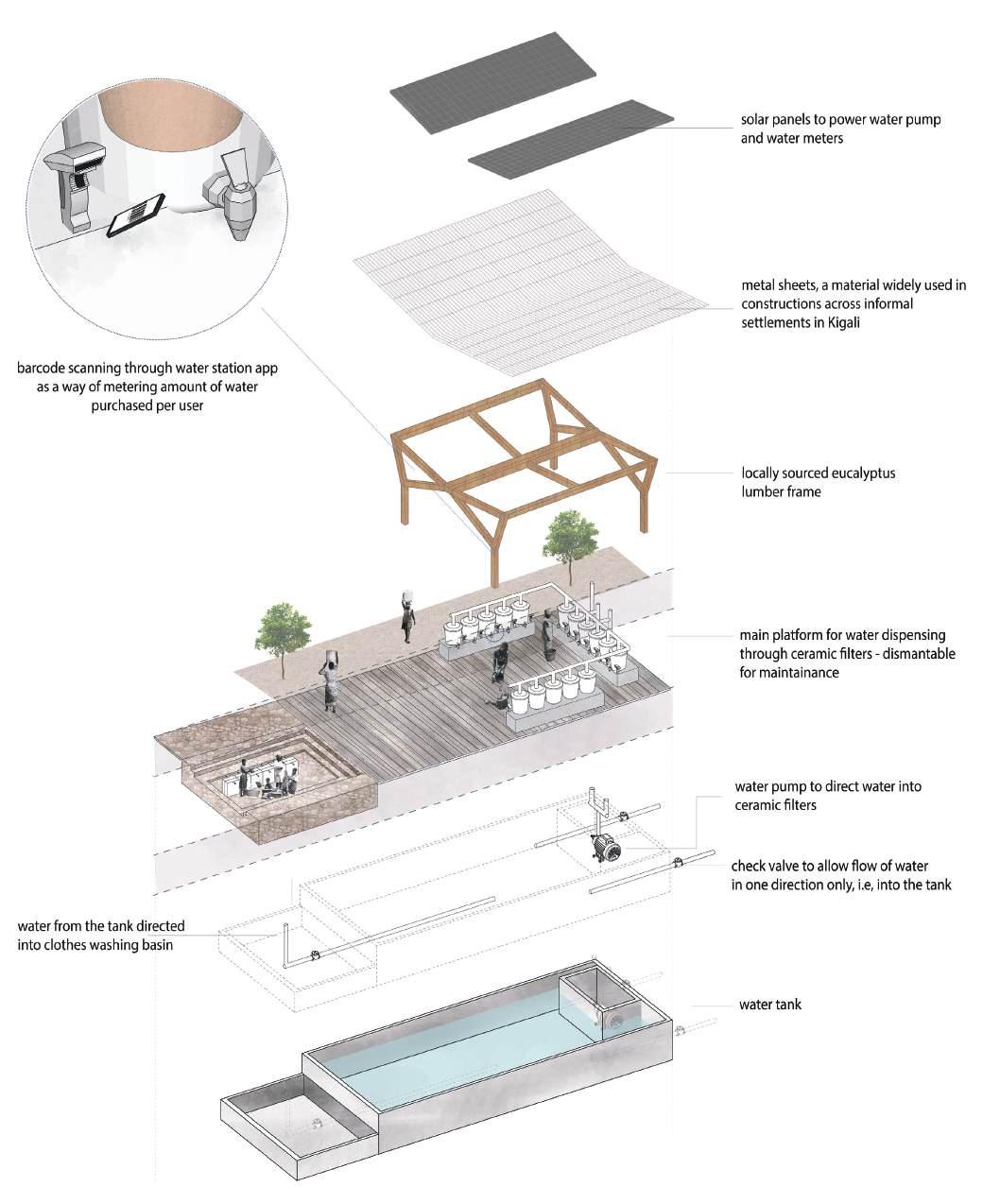 solar panels to power water pump and water meters

metal sheets, a material widely used in constructions across informal settlements in Kigali

barcode scanning through water station app as a way of metering amount of water purchased per user

locally sourced eucalyptus lumber frame

main platform for water dispensing through ceramic filters - dismantable for maintainance

water pump to direct water into ceramic filters

check valve to allow flow of water in one direction only, i.e, into the tank

water from the tank directed into clothes washing basin

water tank